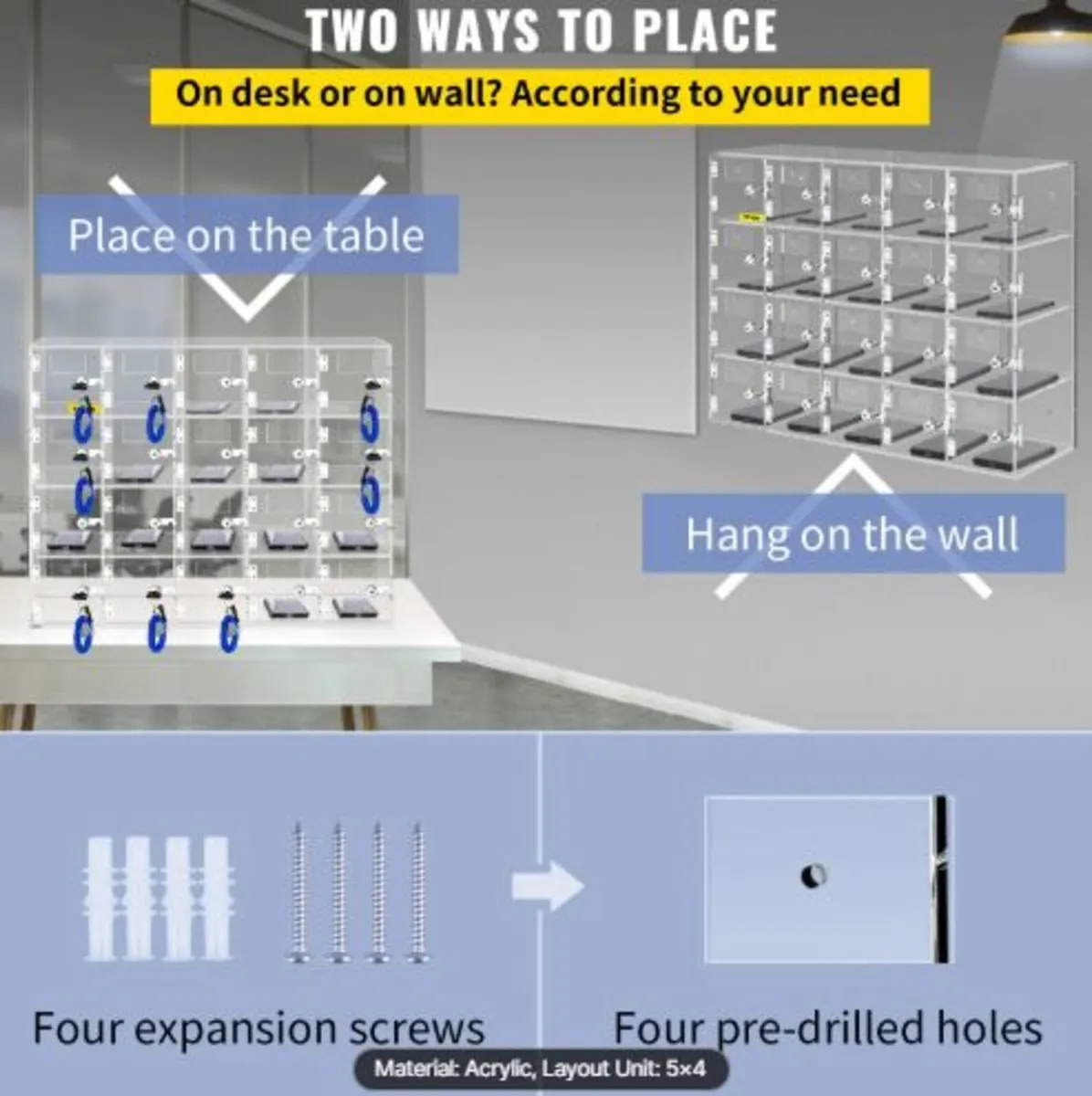 TWO WAYS TO PLACE

On desk or on wall? According to your need

Place on the table

Hang on the wall

Four expansion screws

Four pre-drilled holes

Material: Acrylic, Layout Unit: 5×4