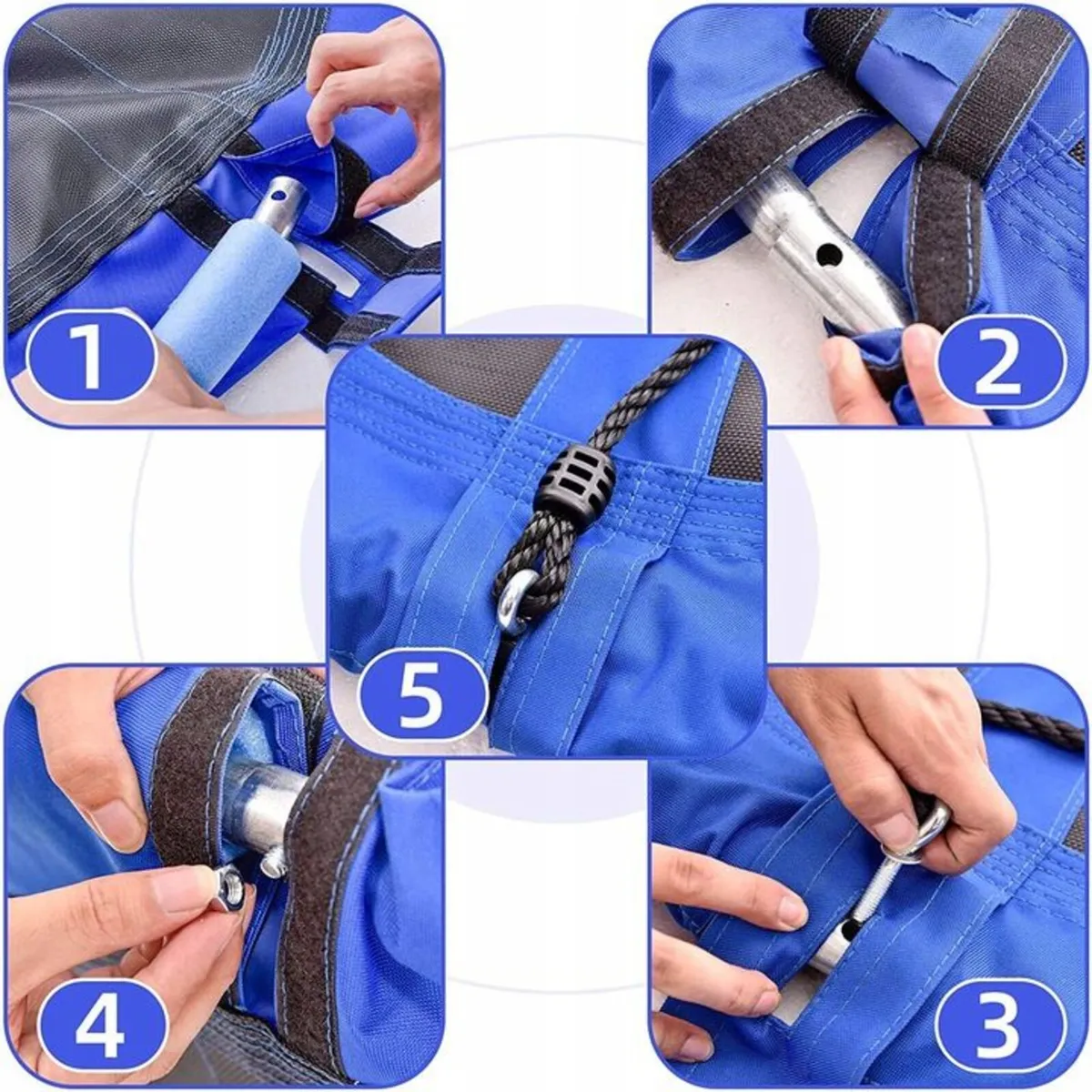 1

2

5

4

3