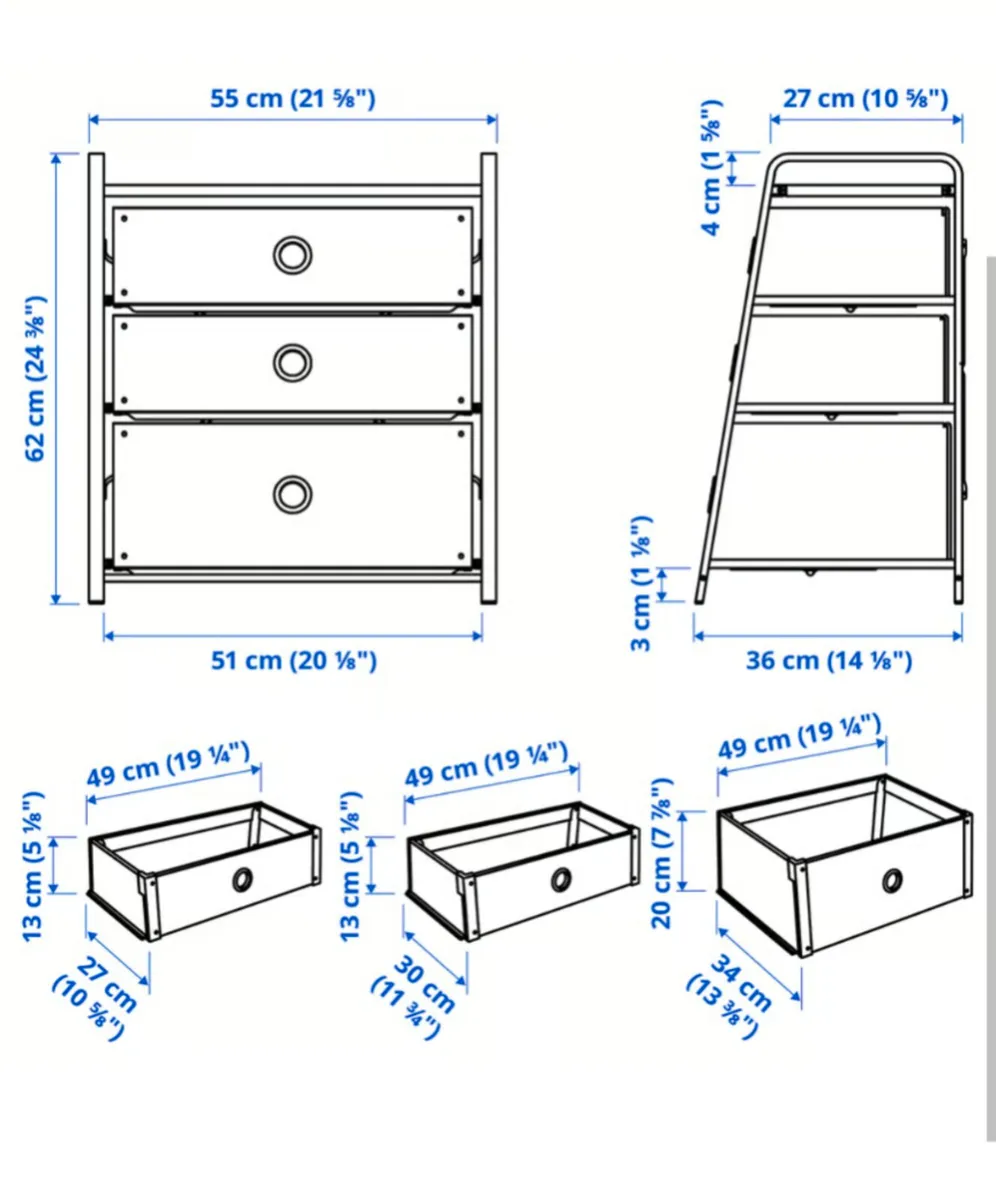 55 cm (21 ⅝")

62 cm (24 ⅜")

51 cm (20 ⅛")

27 cm (10 ⅝")

4 cm (1 ⅝")

3 cm (1 ⅛")

36 cm (14 ⅛")

49 cm (19 ¼")

13 cm (5 ⅛")

27 cm (10 ⅝")

49 cm (19 ¼")

13 cm (5 ⅛")

30 cm (11 ¾")

49 cm (19 ¼")

20 cm (7 ⅞")

34 cm (13 ⅜")