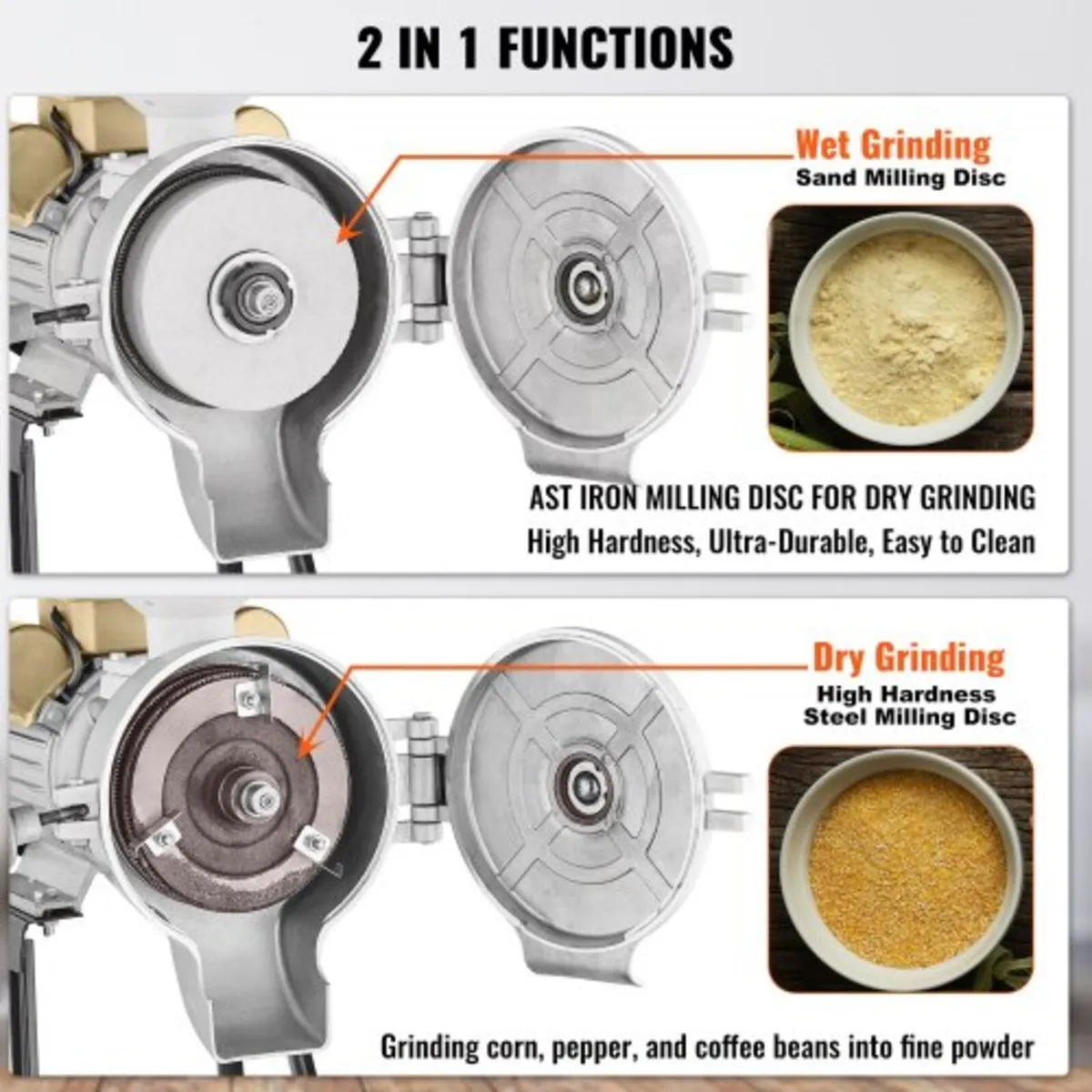 2 IN 1 FUNCTIONS

Wet Grinding
Sand Milling Disc

AST IRON MILLING DISC FOR DRY GRINDING
High Hardness, Ultra-Durable, Easy to Clean

Dry Grinding
High Hardness
Steel Milling Disc

Grinding corn, pepper, and coffee beans into fine powder