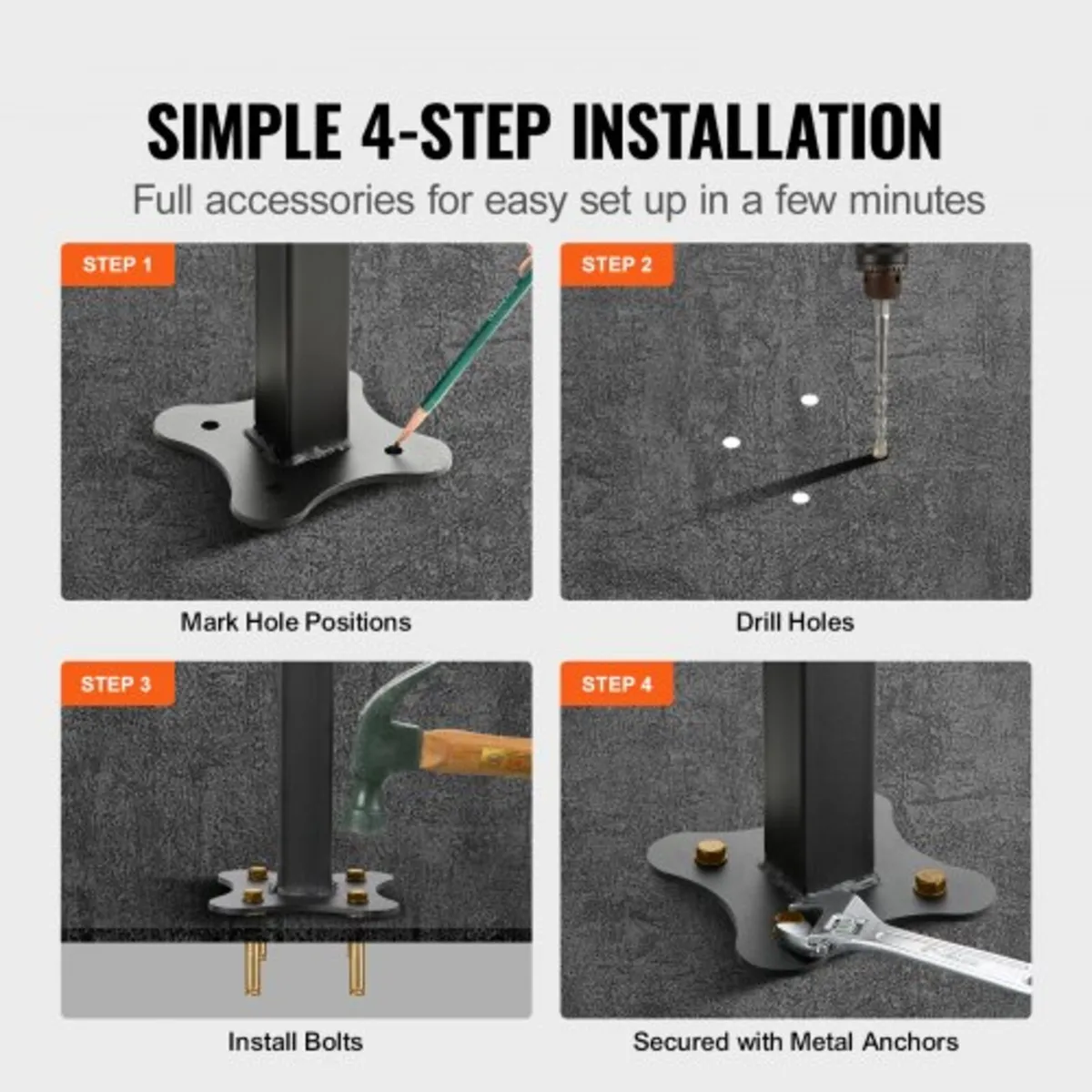 SIMPLE 4-STEP INSTALLATION

Full accessories for easy set up in a few minutes

STEP 1

Mark Hole Positions

STEP 2

Drill Holes

STEP 3

Install Bolts

STEP 4

Secured with Metal Anchors