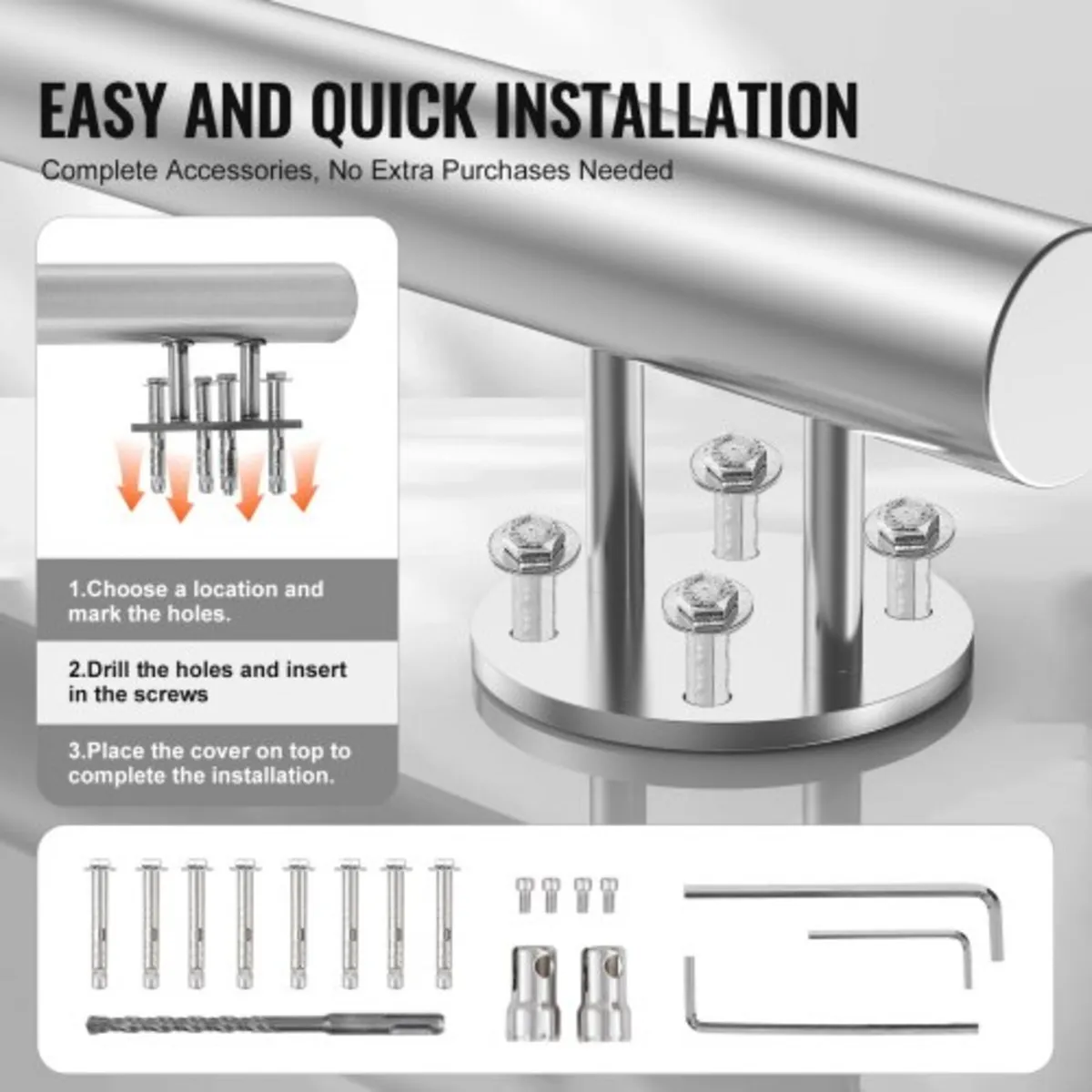 EASY AND QUICK INSTALLATION

Complete Accessories, No Extra Purchases Needed

1.Choose a location and mark the holes.

2.Drill the holes and insert in the screws

3.Place the cover on top to complete the installation.