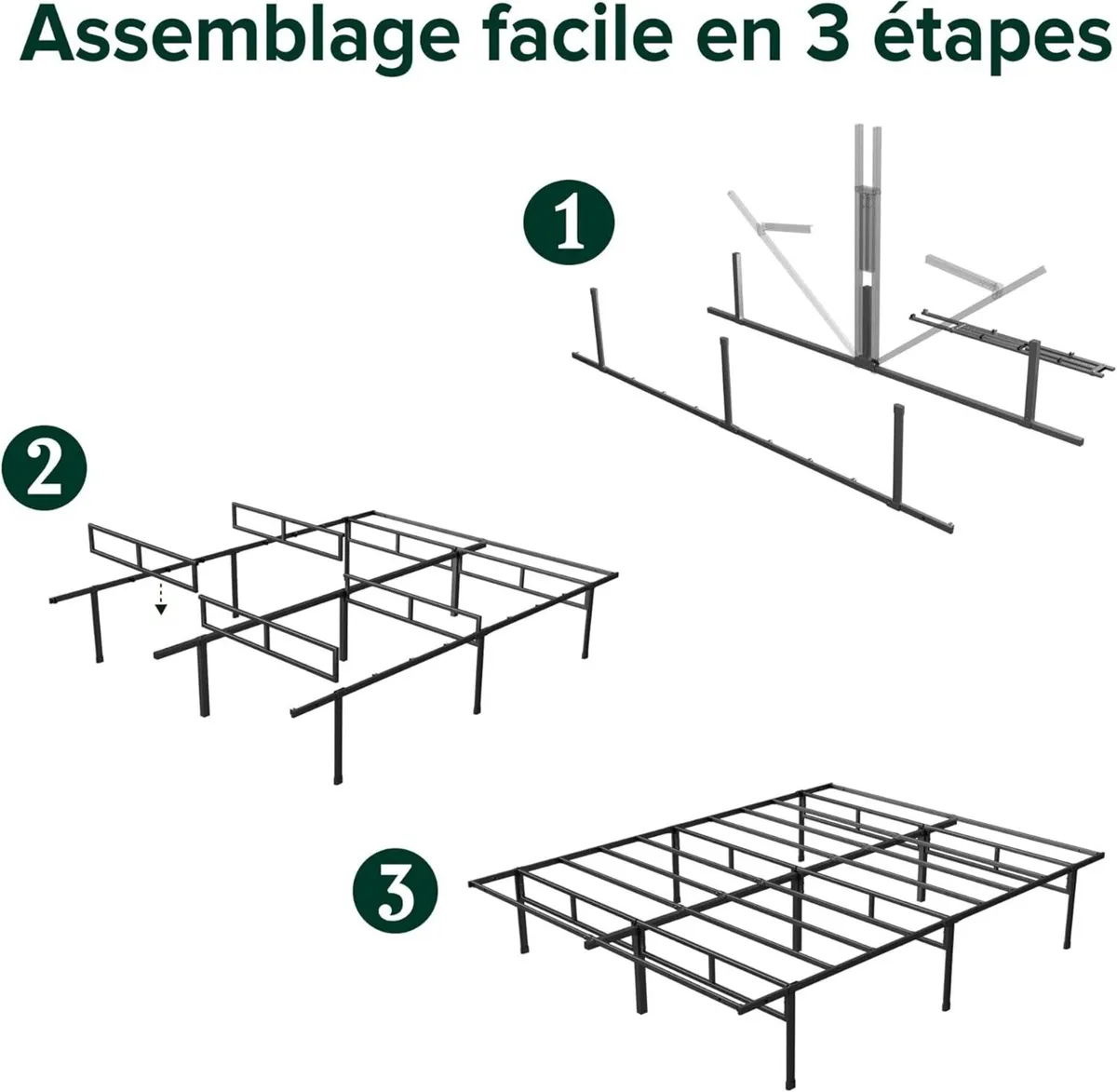 Assemblage facile en 3 étapes

1

2

3