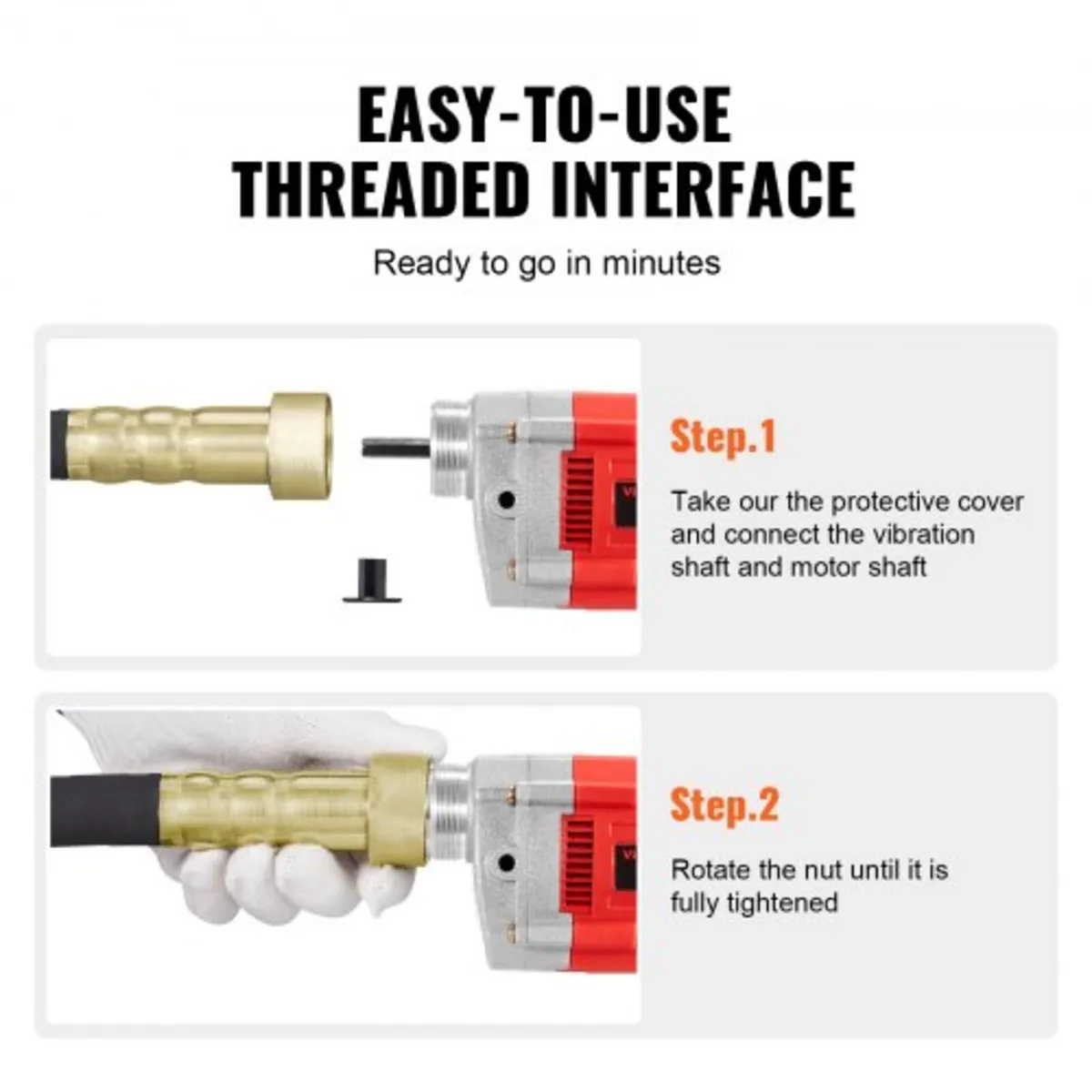 EASY-TO-USE
THREADED INTERFACE

Ready to go in minutes

Step.1

Take our the protective cover and connect the vibration shaft and motor shaft

Step.2

Rotate the nut until it is fully tightened