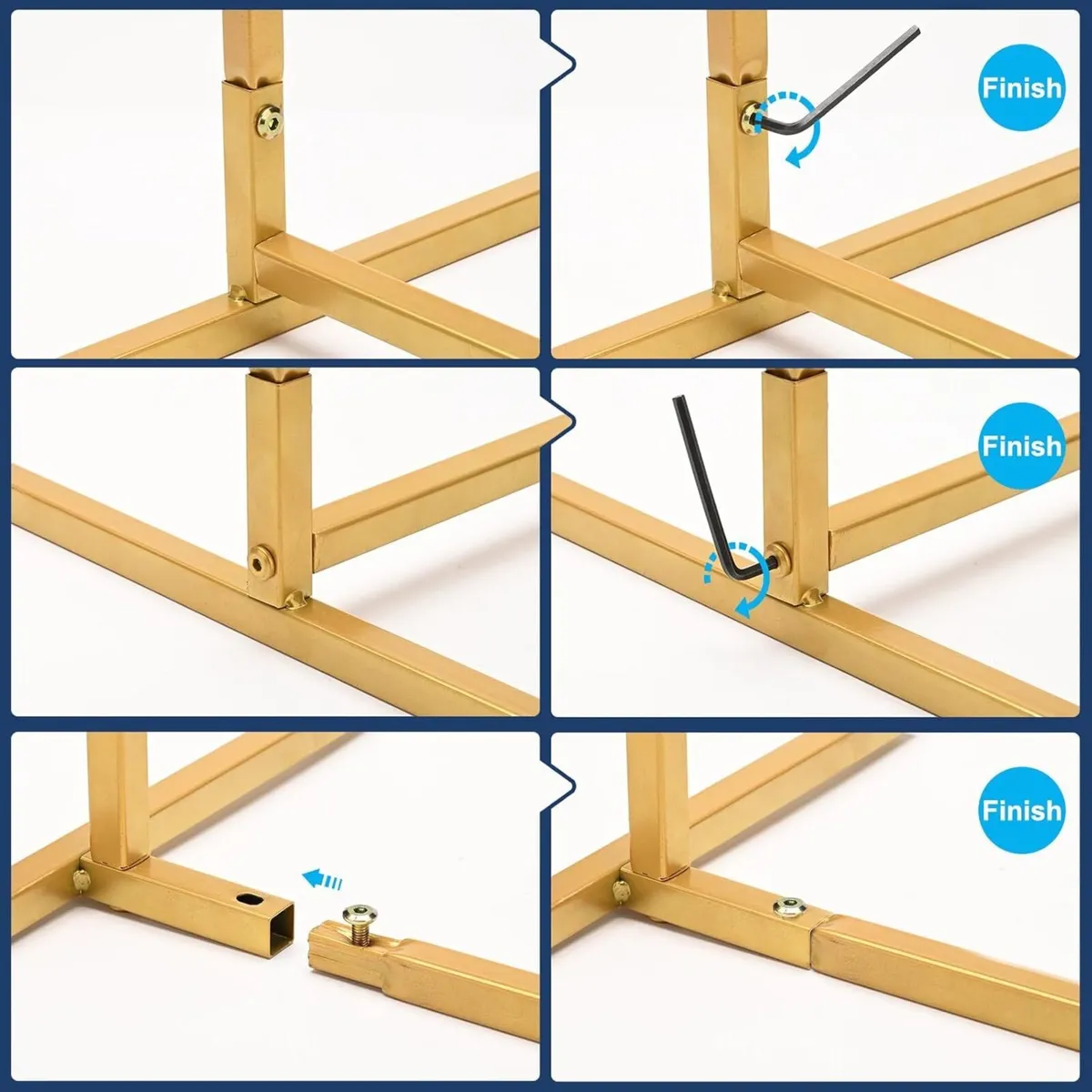 Finish

Finish

Finish