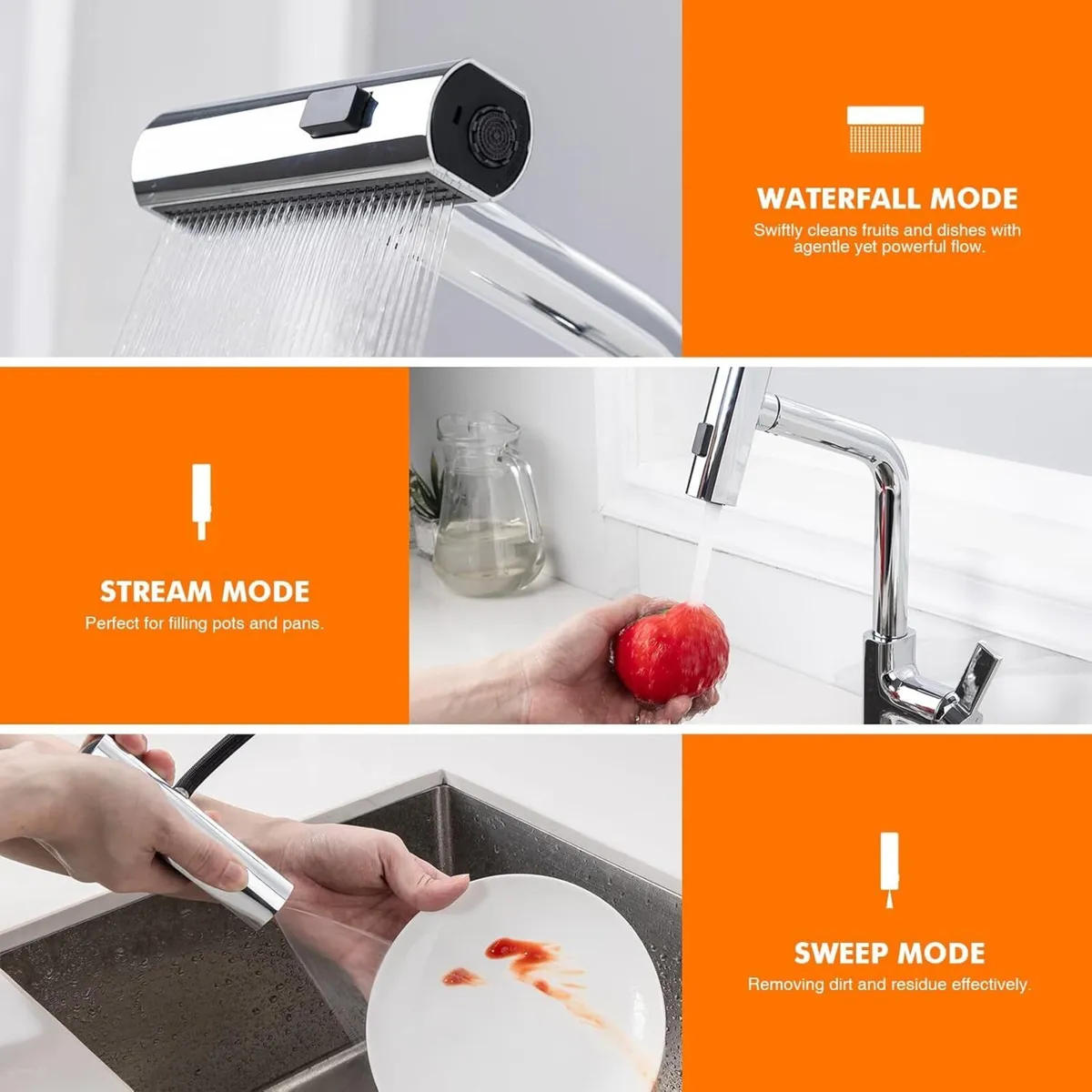 WATERFALL MODE
Swiftly cleans fruits and dishes with agentle yet powerful flow.

STREAM MODE
Perfect for filling pots and pans.

SWEEP MODE
Removing dirt and residue effectively.