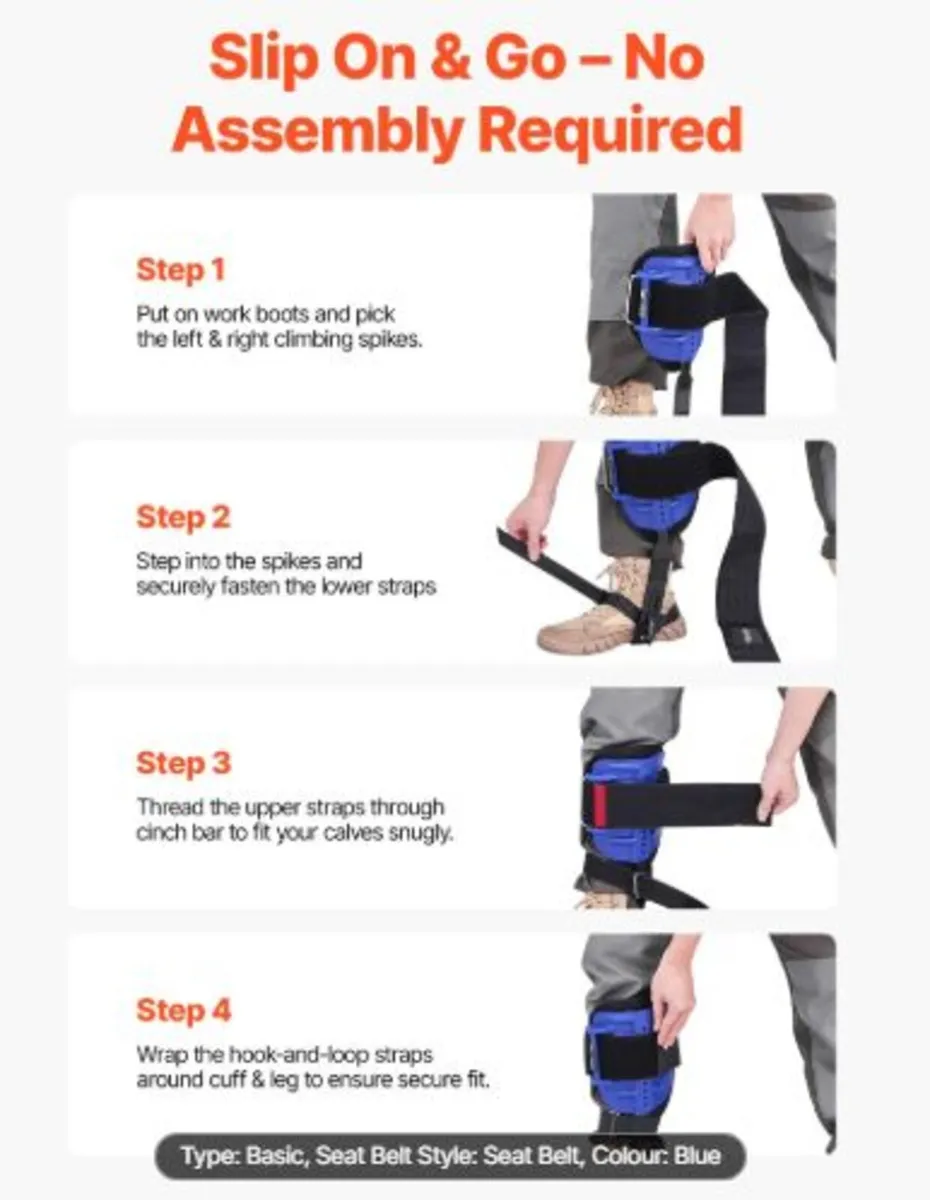 Slip On & Go – No Assembly Required

Step 1

Put on work boots and pick the left & right climbing spikes.

Step 2

Step into the spikes and securely fasten the lower straps

Step 3

Thread the upper straps through cinch bar to fit your calves snugly.

Step 4

Wrap the hook-and-loop straps around cuff & leg to ensure secure fit.

Type: Basic, Seat Belt Style: Seat Belt, Colour: Blue