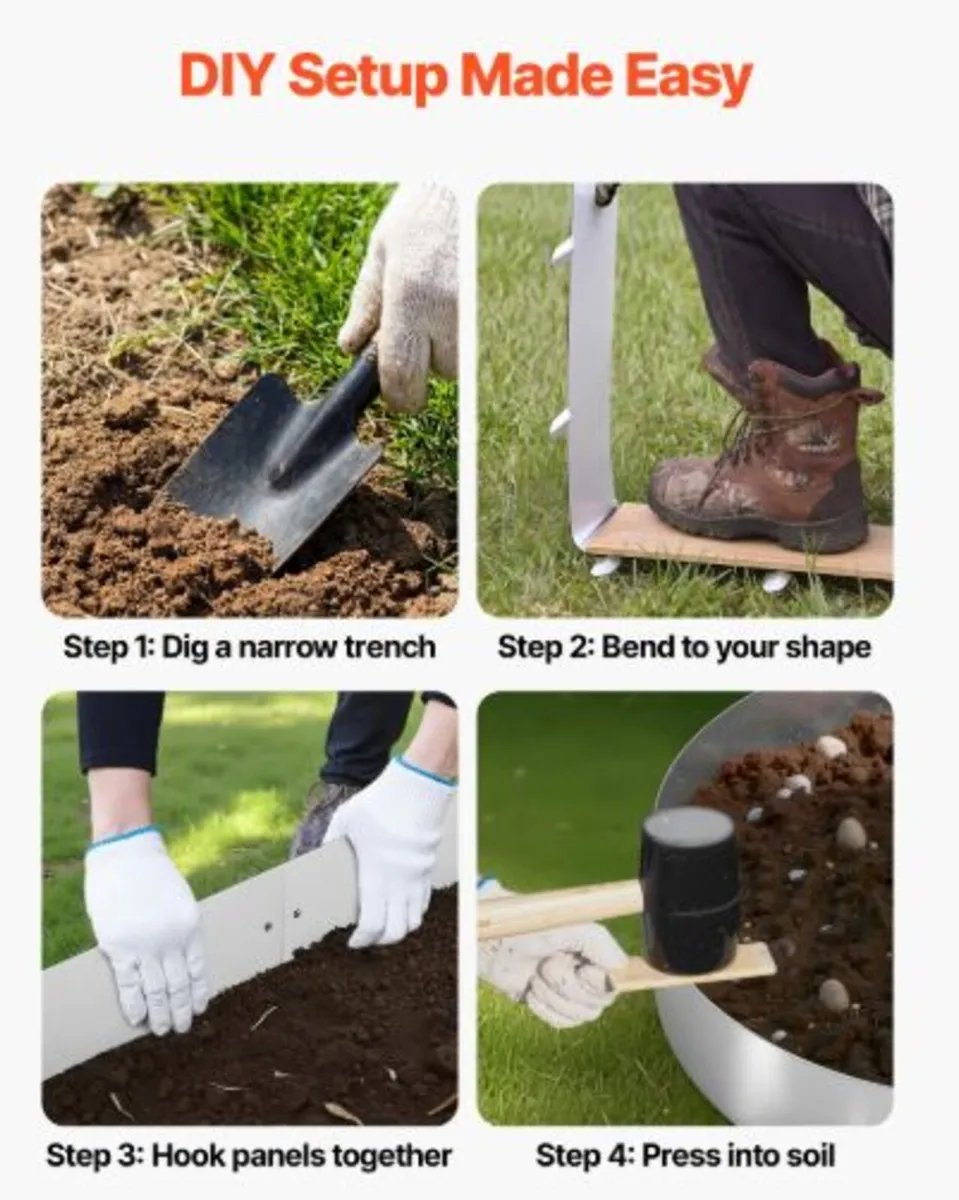 DIY Setup Made Easy

Step 1: Dig a narrow trench

Step 2: Bend to your shape

Step 3: Hook panels together

Step 4: Press into soil