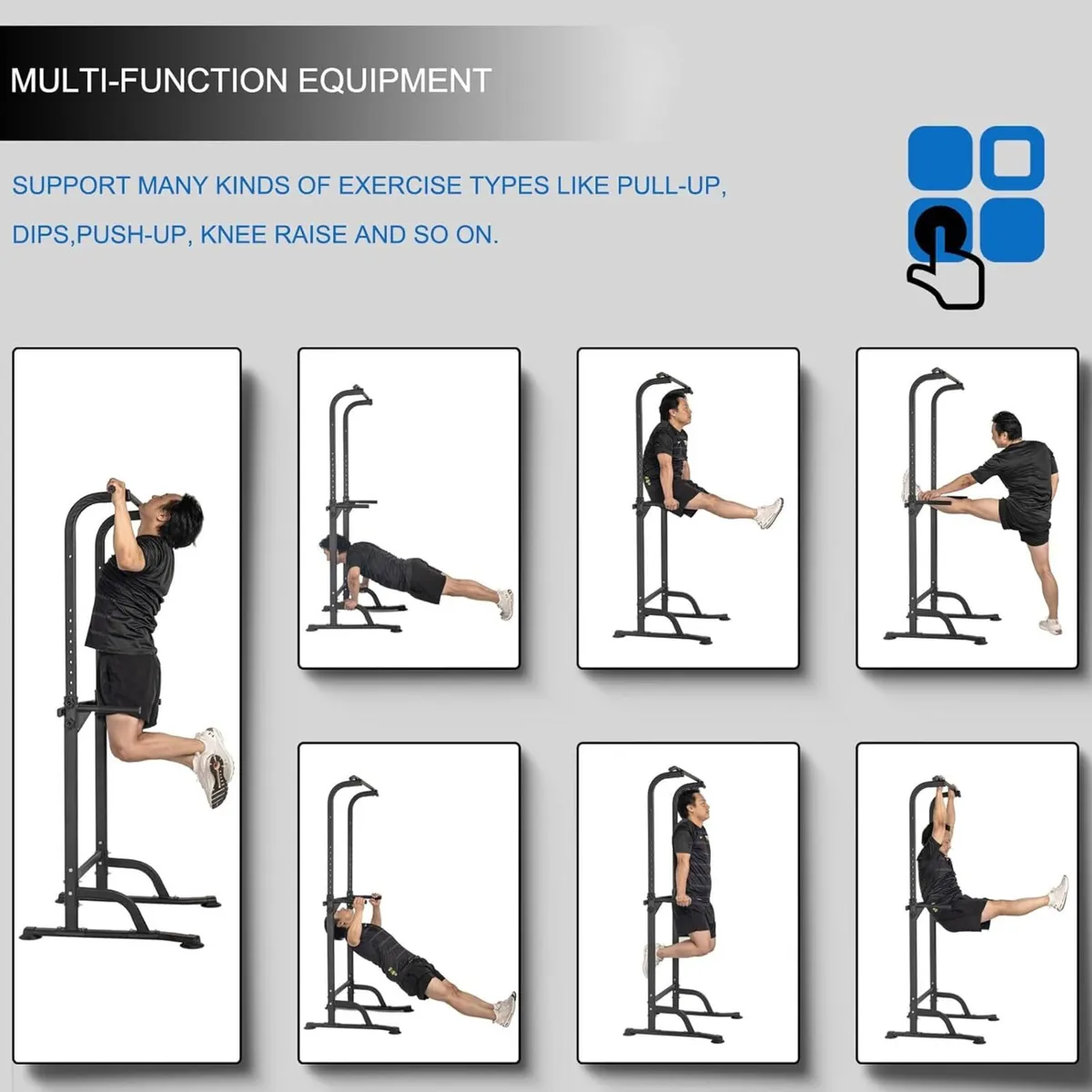 MULTI-FUNCTION EQUIPMENT

SUPPORT MANY KINDS OF EXERCISE TYPES LIKE PULL-UP, DIPS,PUSH-UP, KNEE RAISE AND SO ON.