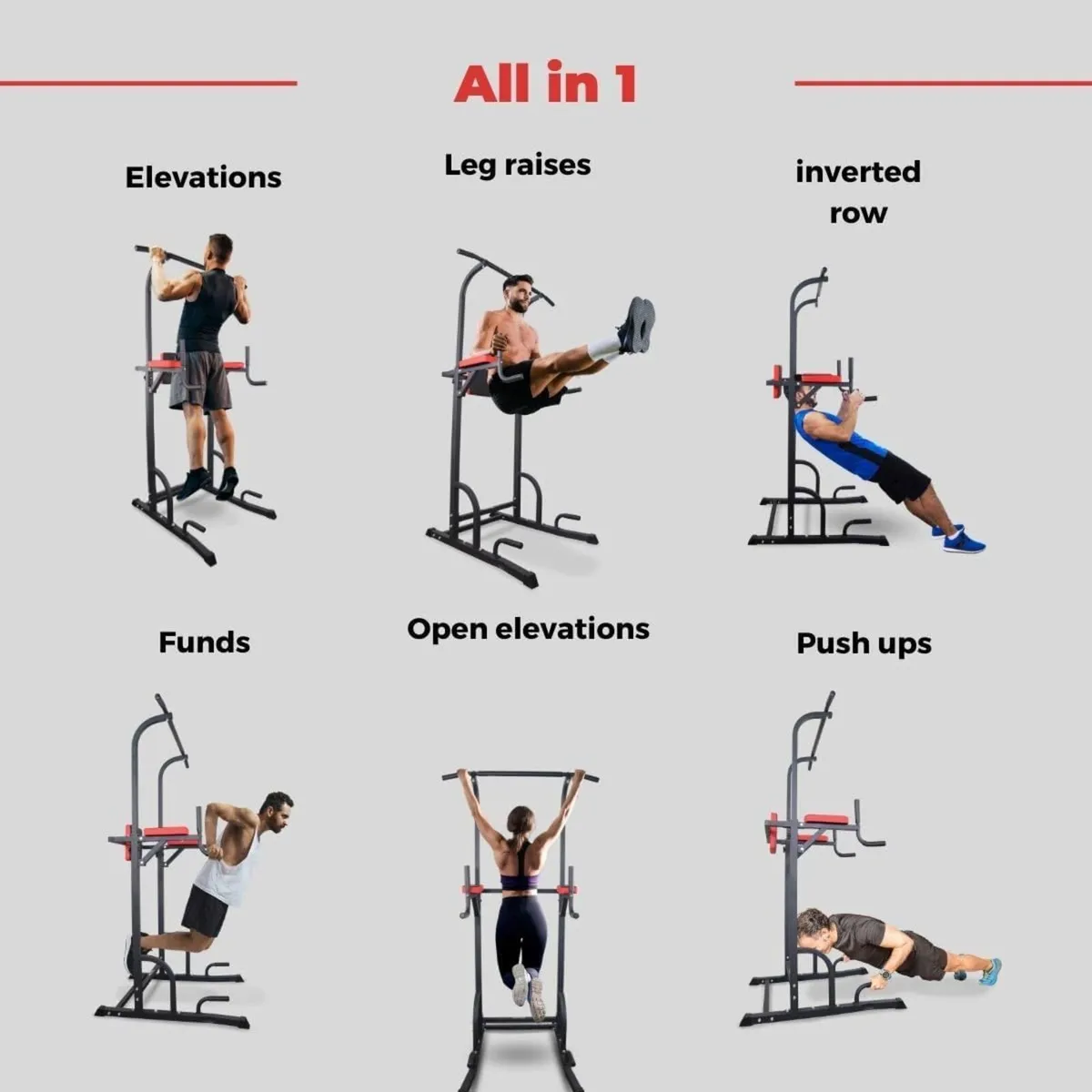 All in 1

Elevations

Leg raises

inverted row

Funds

Open elevations

Push ups