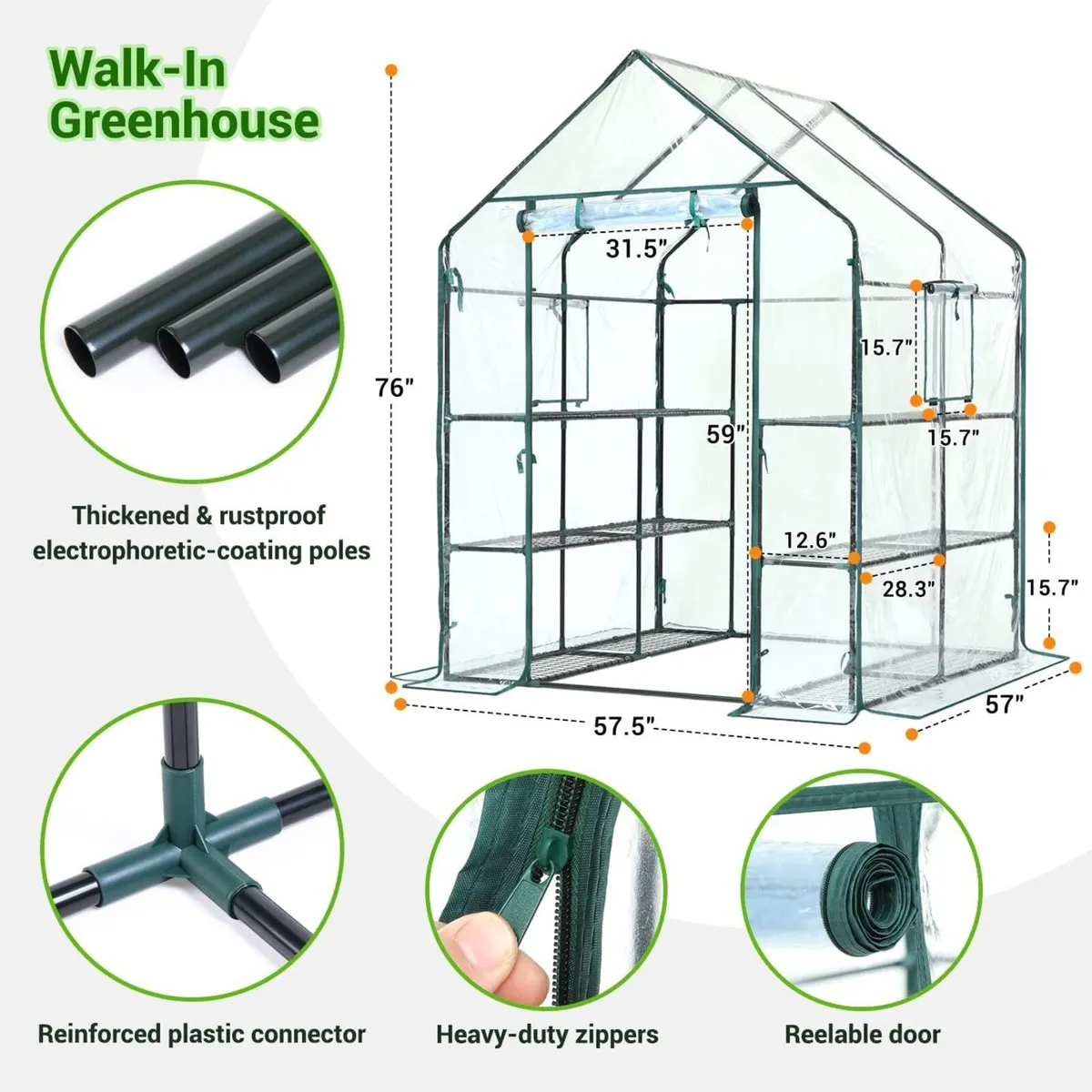 Walk-In Greenhouse

Thickened & rustproof electrophoretic-coating poles

31.5"

76"

59"

15.7"

15.7"

12.6"

28.3"

15.7"

57.5"

57"

Reinforced plastic connector

Heavy-duty zippers

Reelable door