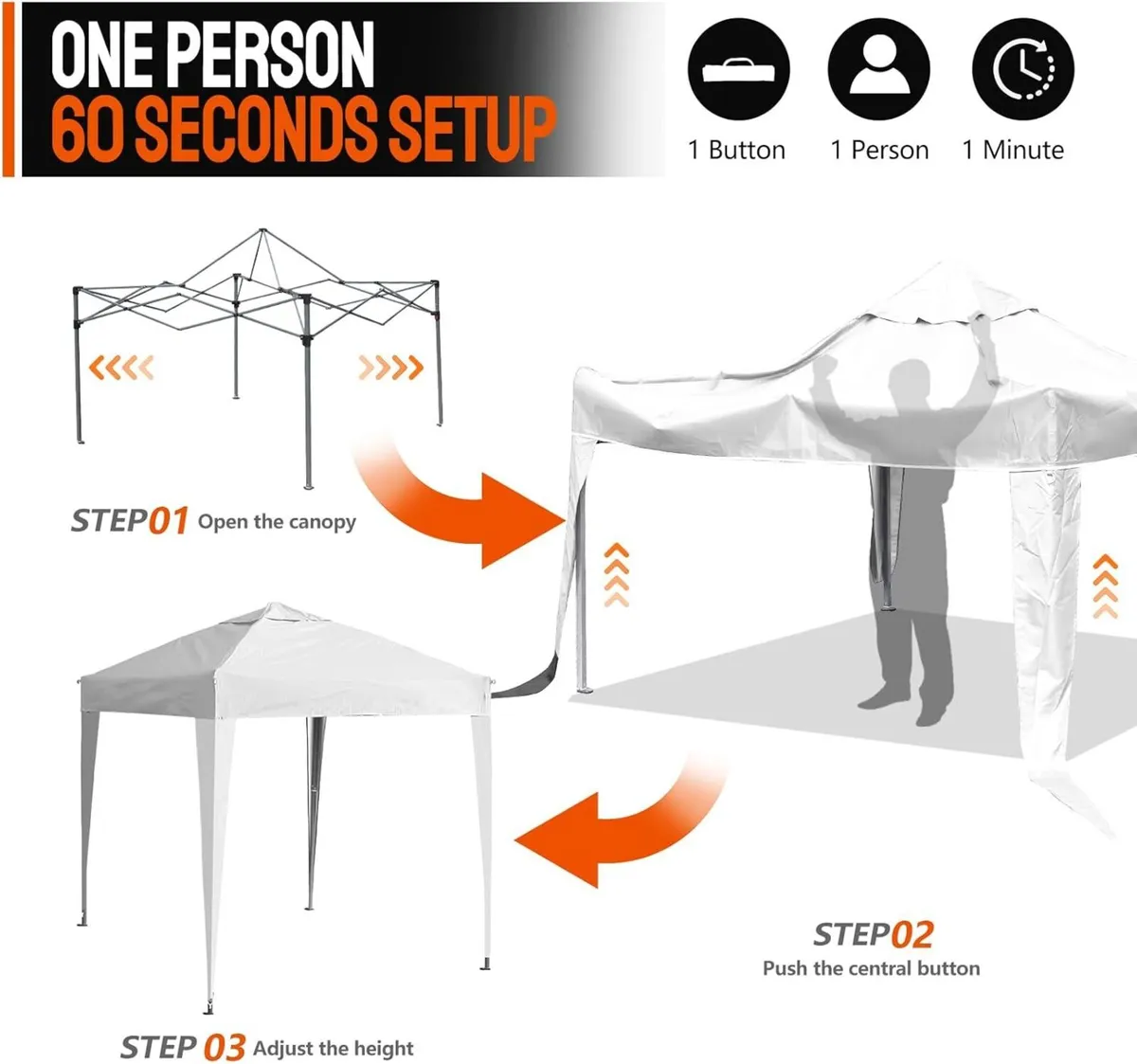 ONE PERSON
60 SECONDS SETUP

1 Button
1 Person
1 Minute

STEP01 Open the canopy

STEP02
Push the central button

STEP 03 Adjust the height