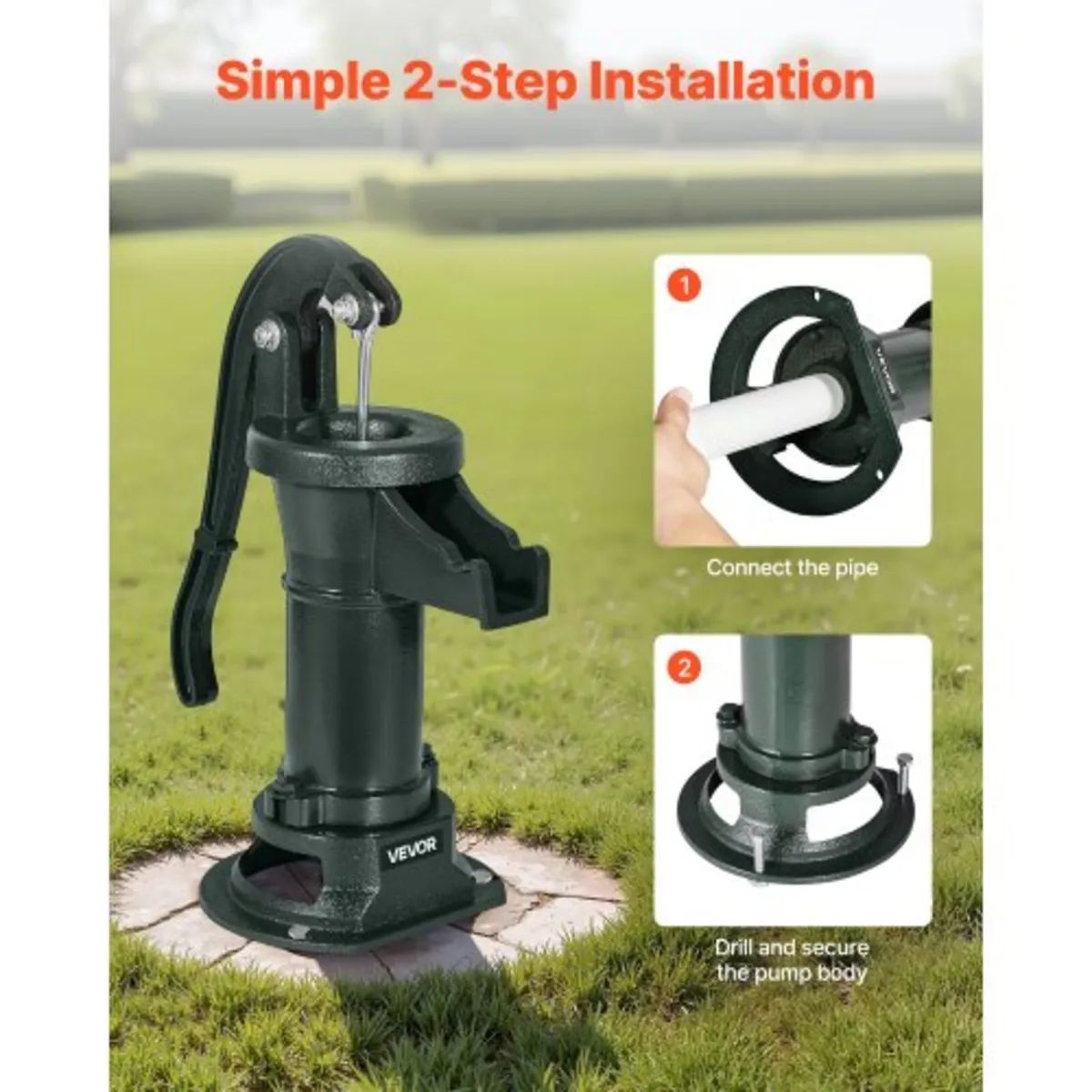 Simple 2-Step Installation

VEVOR

1

VEVOR

Connect the pipe

2

Drill and secure the pump body