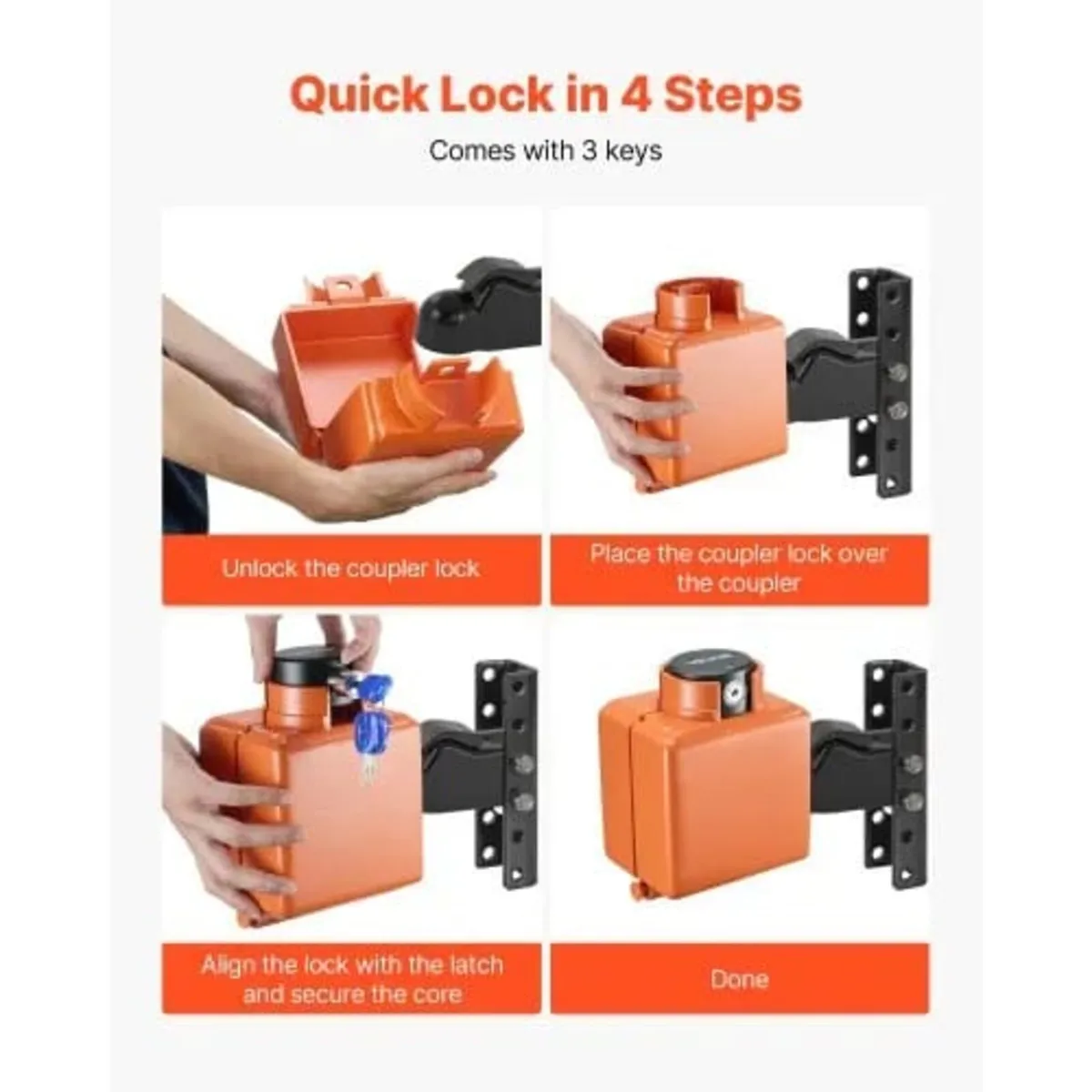 Quick Lock in 4 Steps

Comes with 3 keys

Unlock the coupler lock

Place the coupler lock over the coupler

Align the lock with the latch and secure the core

Done