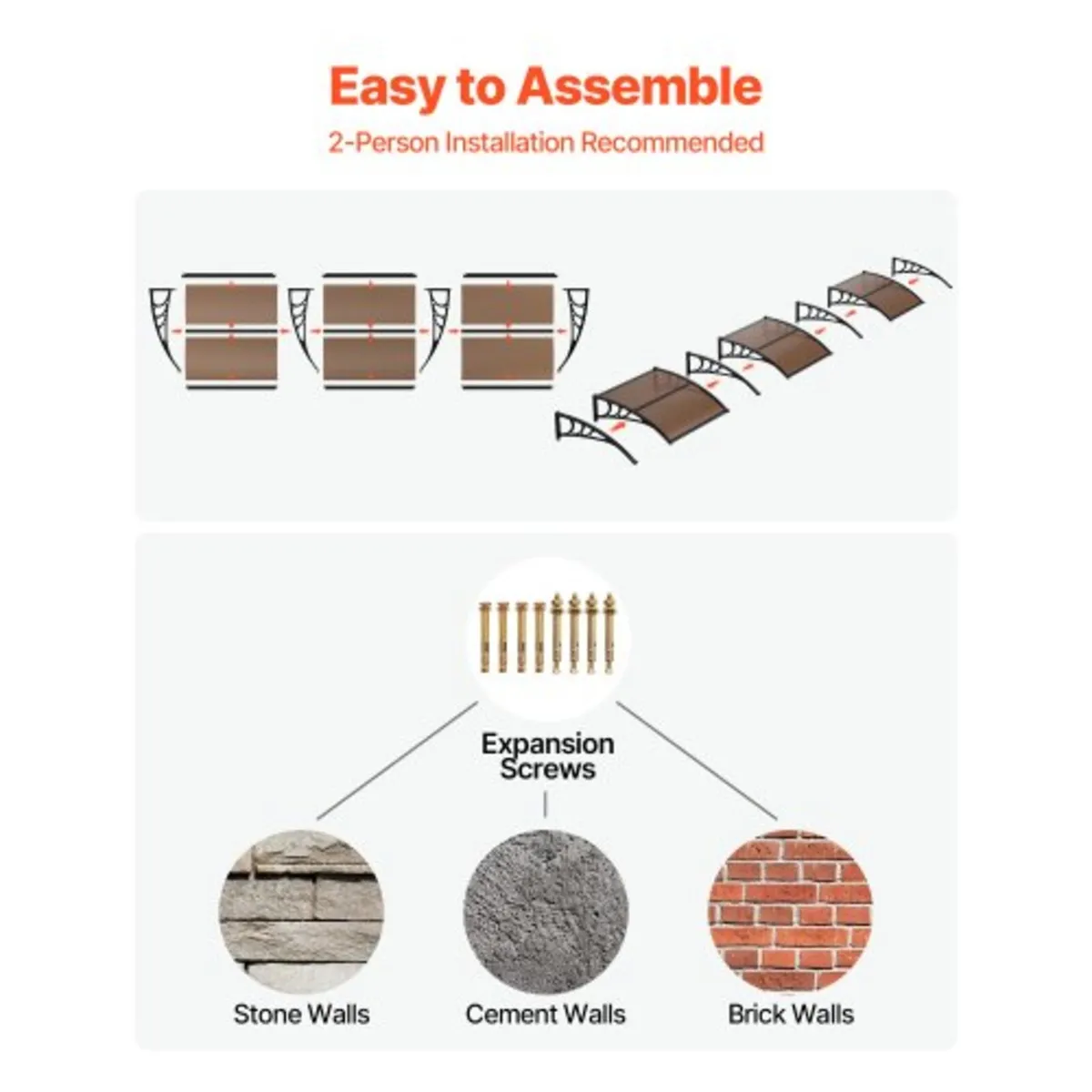 Easy to Assemble
2-Person Installation Recommended

Expansion Screws

Stone Walls

Cement Walls

Brick Walls