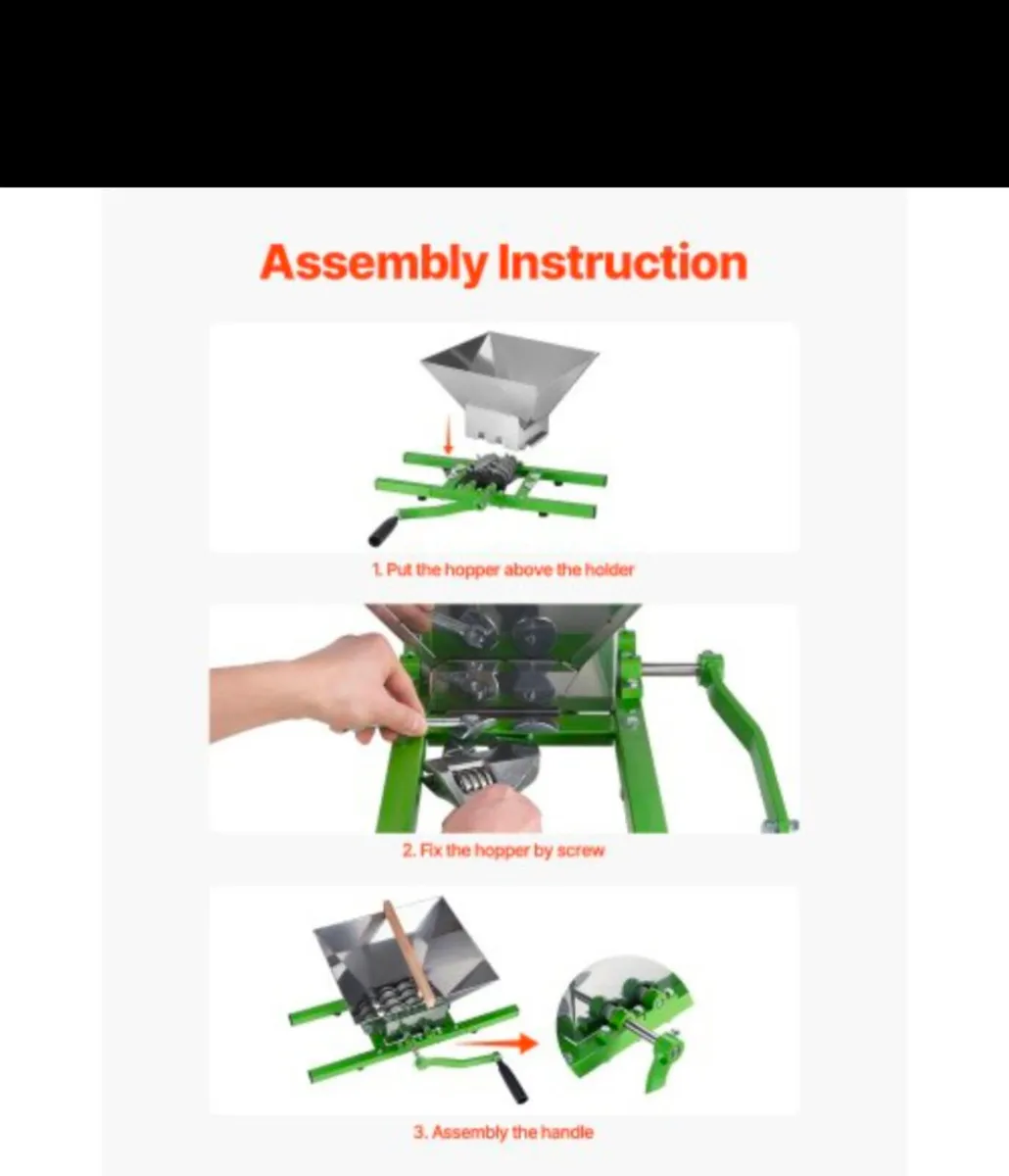 Assembly Instruction

1. Put the hopper above the holder

2. Fix the hopper by screw

3. Assembly the handle