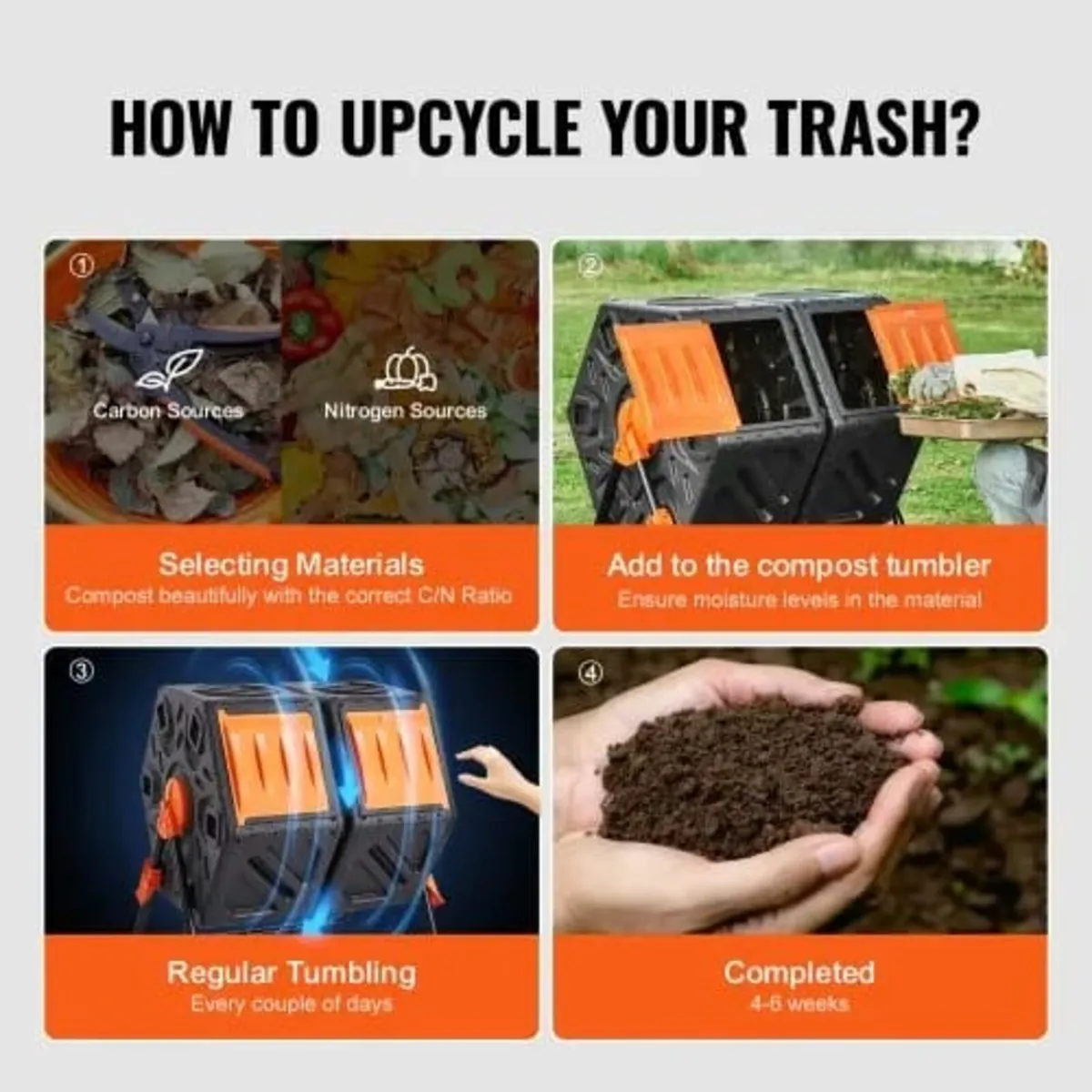 HOW TO UPCYCLE YOUR TRASH?

①

Carbon Sources

Nitrogen Sources

Selecting Materials

Compost beautifully with the correct C/N Ratio

②

Add to the compost tumbler

Ensure moisture levels in the material

③

Regular Tumbling

Every couple of days

④

Completed

4-6 weeks