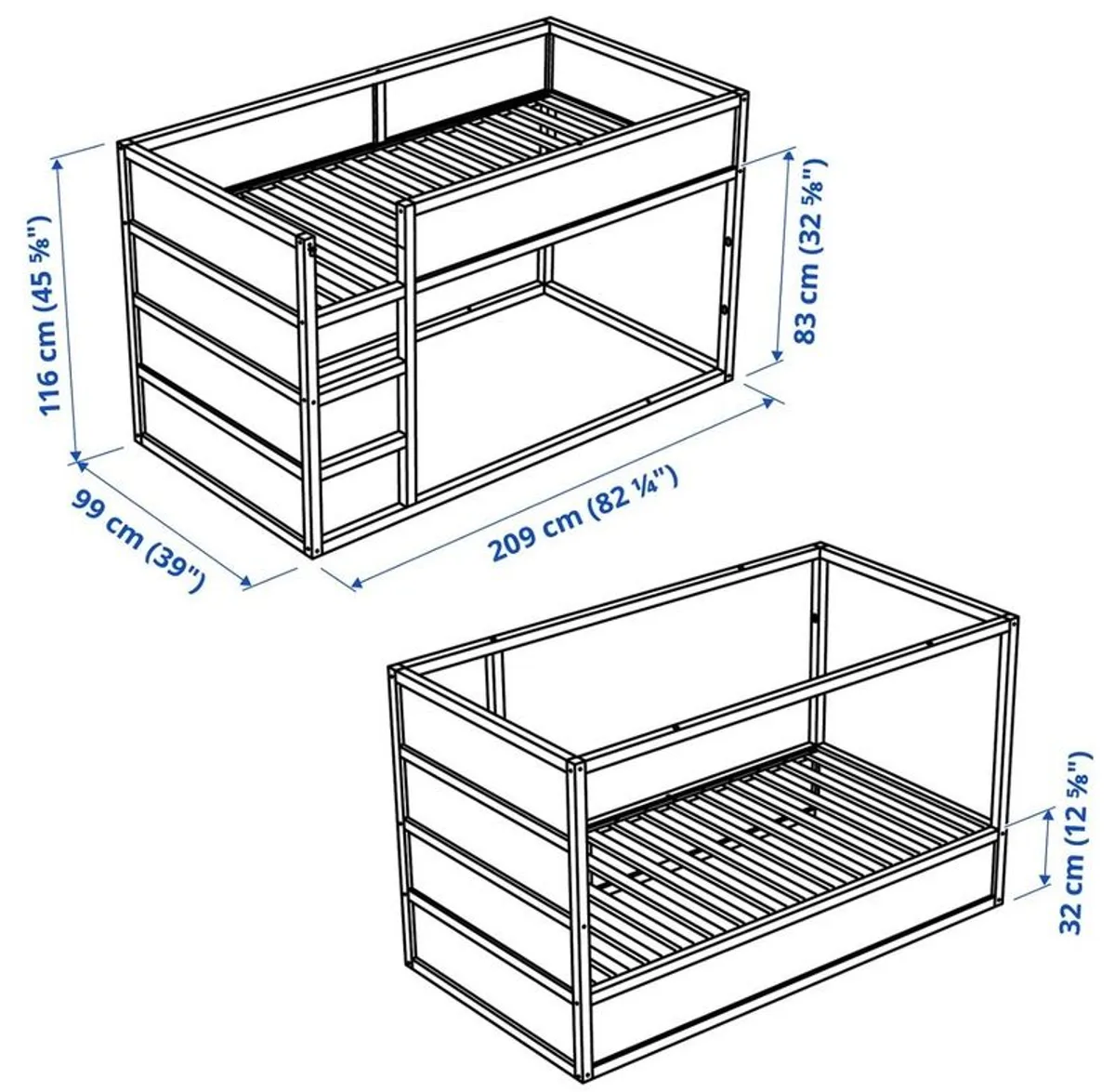 116 cm (45 ⅝")

83 cm (32 ⅝")

99 cm (39")

209 cm (82 ¼")

32 cm (12 ⅝")