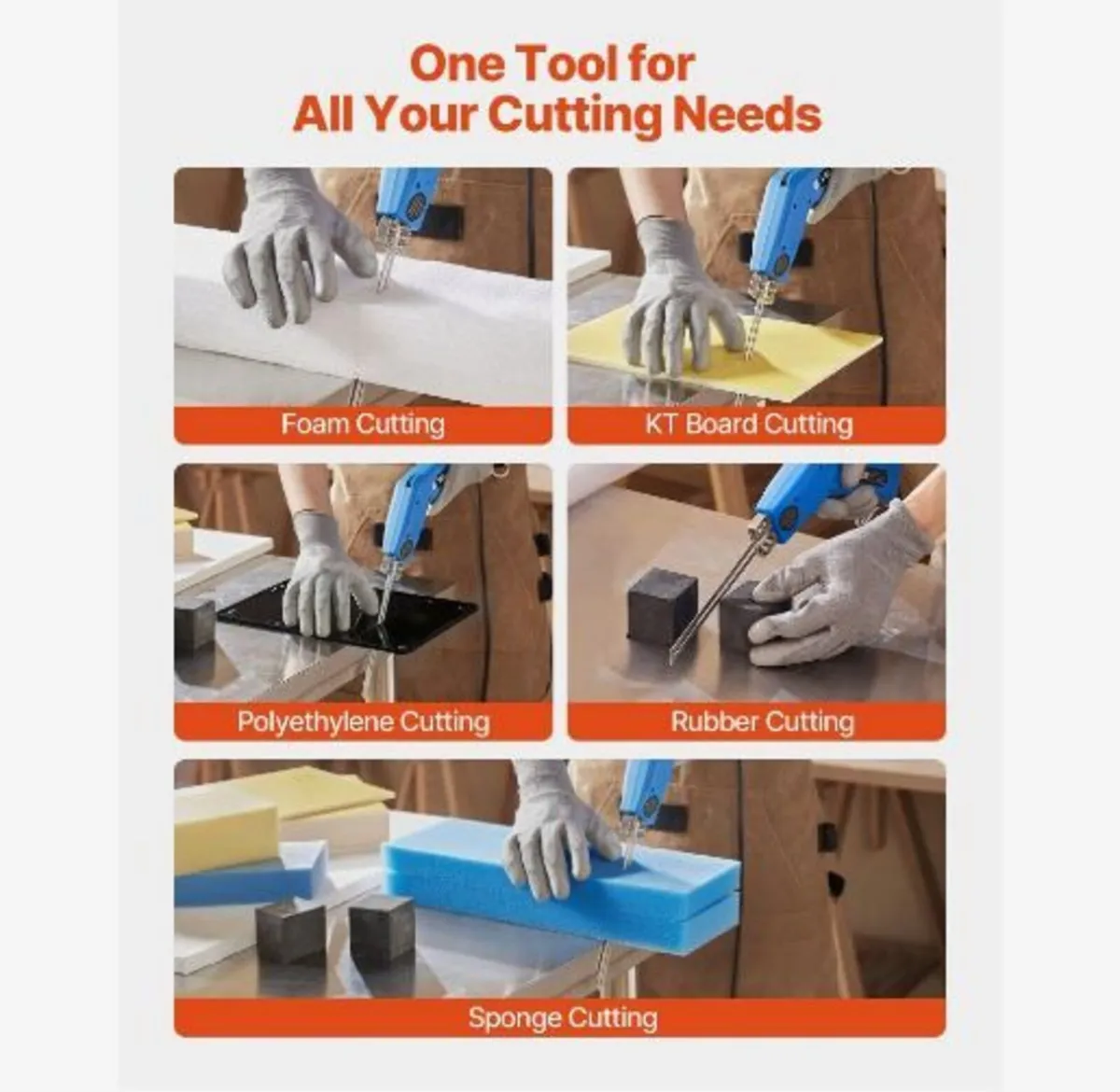 One Tool for
All Your Cutting Needs

Foam Cutting

KT Board Cutting

Polyethylene Cutting

Rubber Cutting

Sponge Cutting