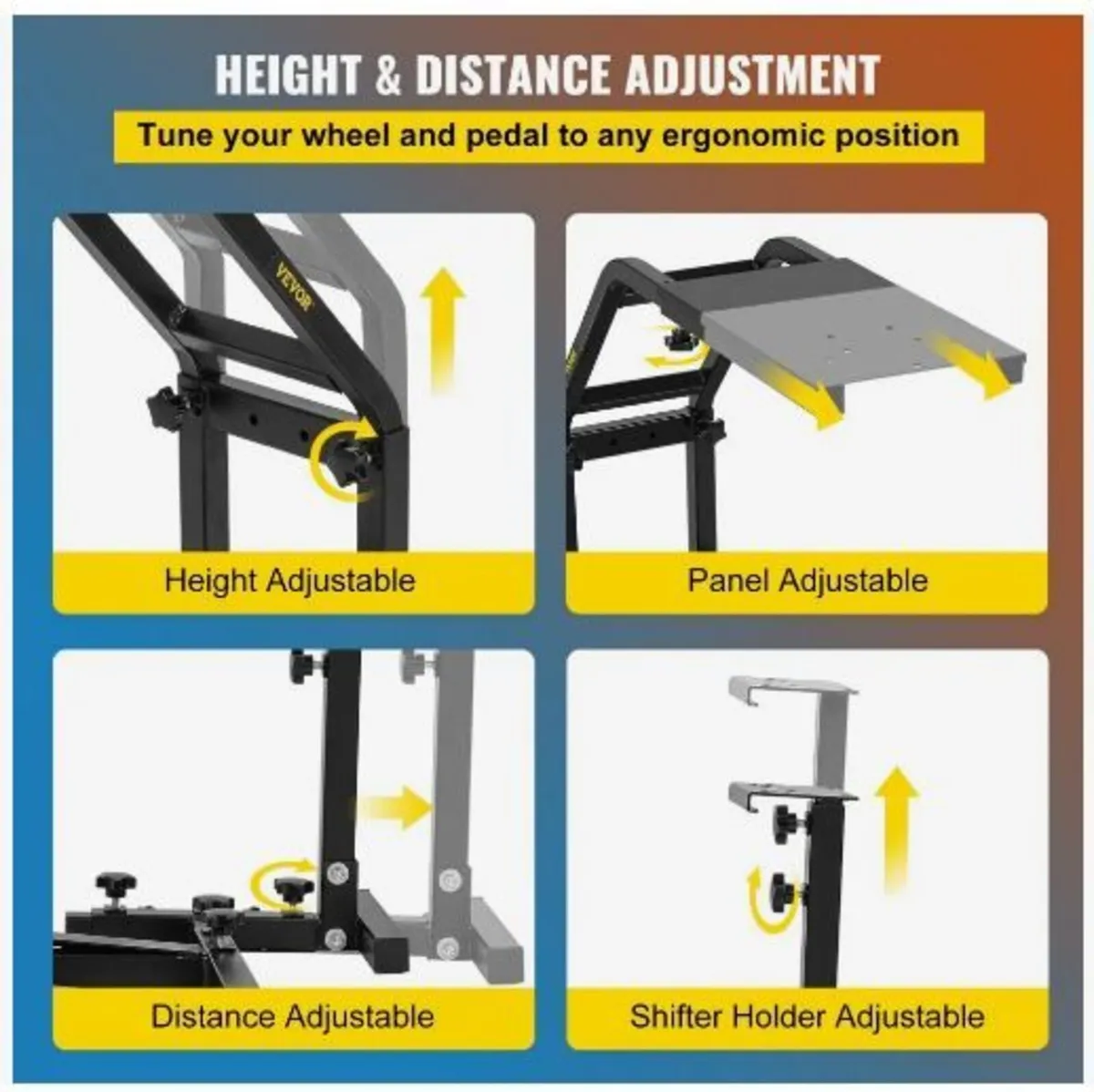 HEIGHT & DISTANCE ADJUSTMENT

Tune your wheel and pedal to any ergonomic position

VEVOR

Height Adjustable

Panel Adjustable

Distance Adjustable

Shifter Holder Adjustable