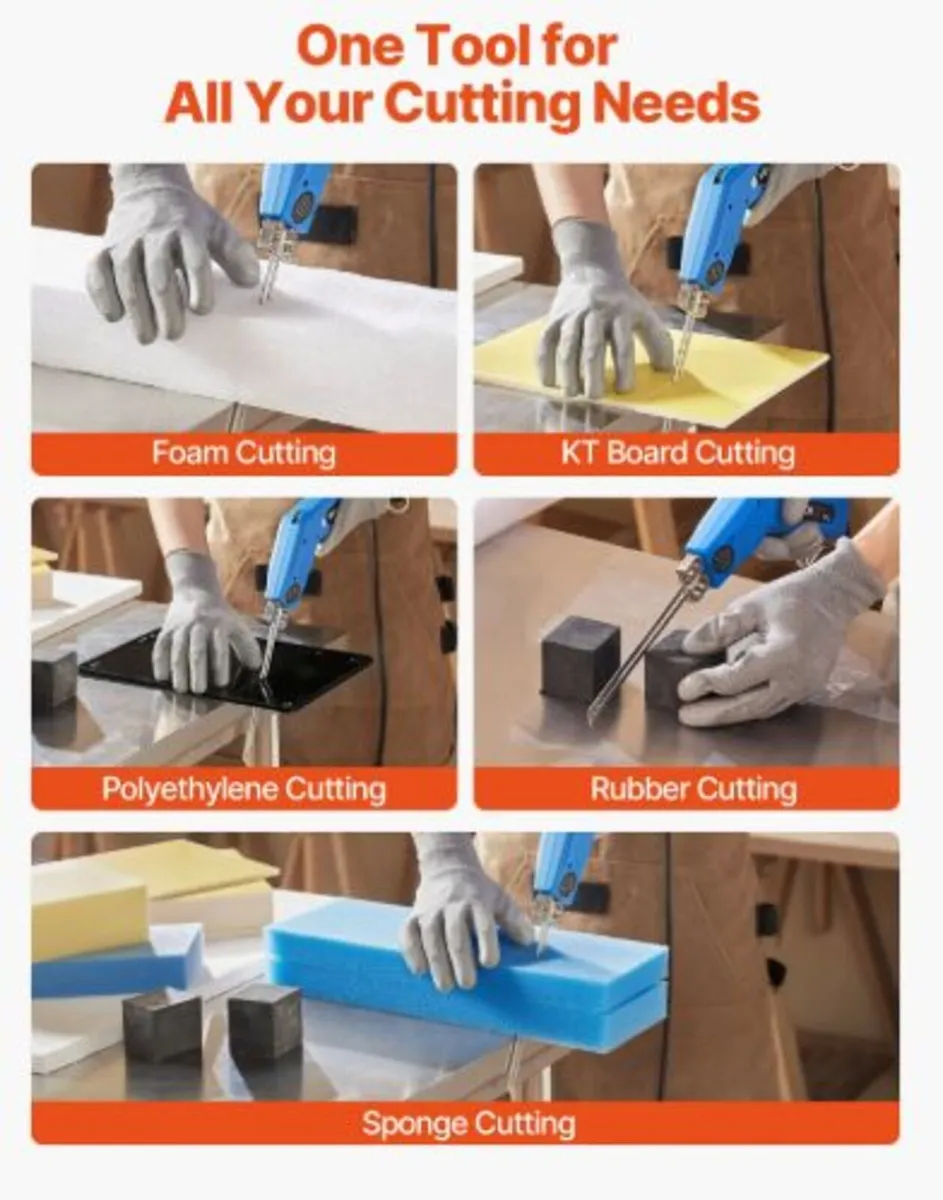 One Tool for All Your Cutting Needs

Foam Cutting

KT Board Cutting

Polyethylene Cutting

Rubber Cutting

Sponge Cutting