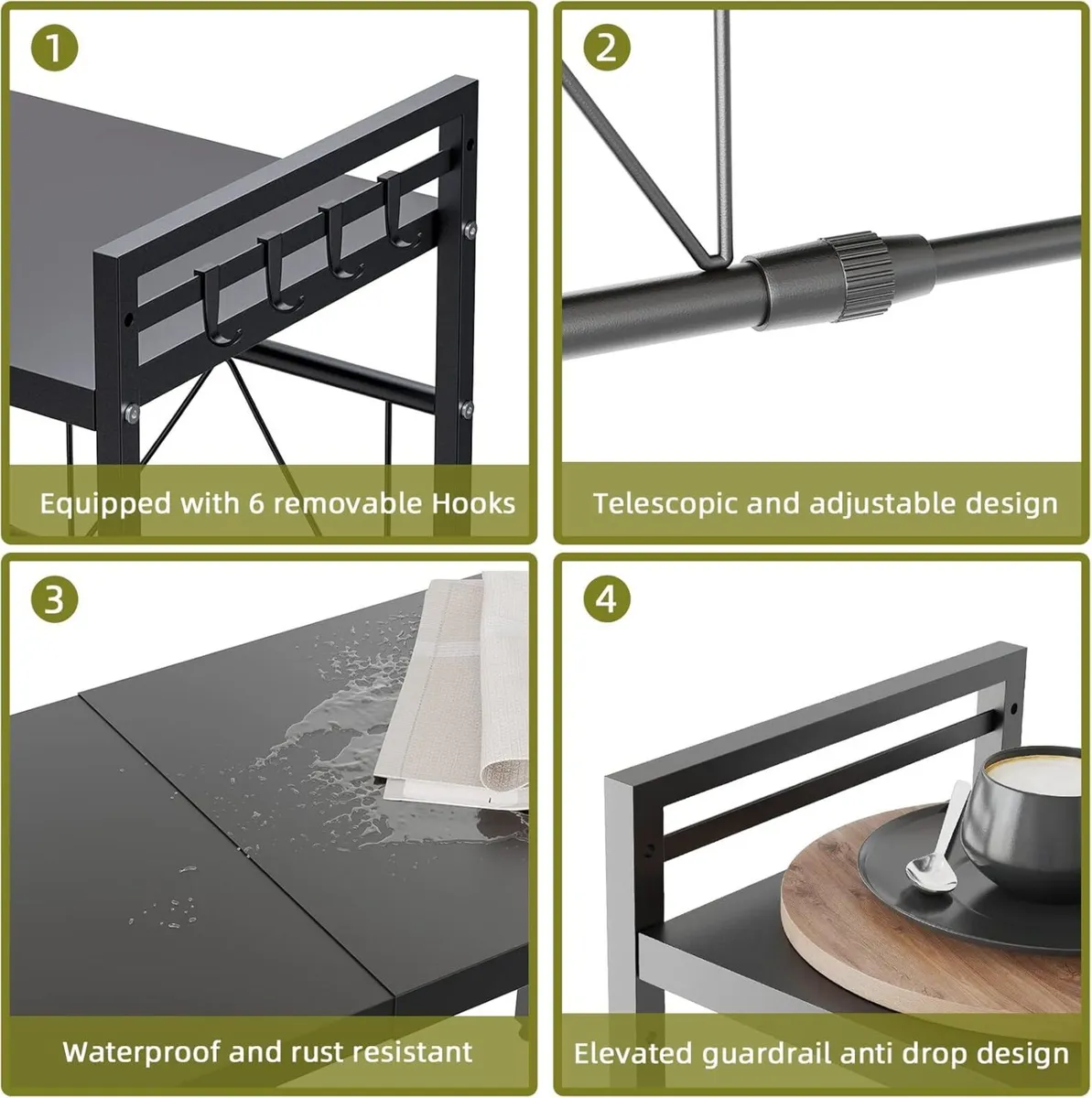 1

Equipped with 6 removable Hooks

2

Telescopic and adjustable design

3

Waterproof and rust resistant

4

Elevated guardrail anti drop design