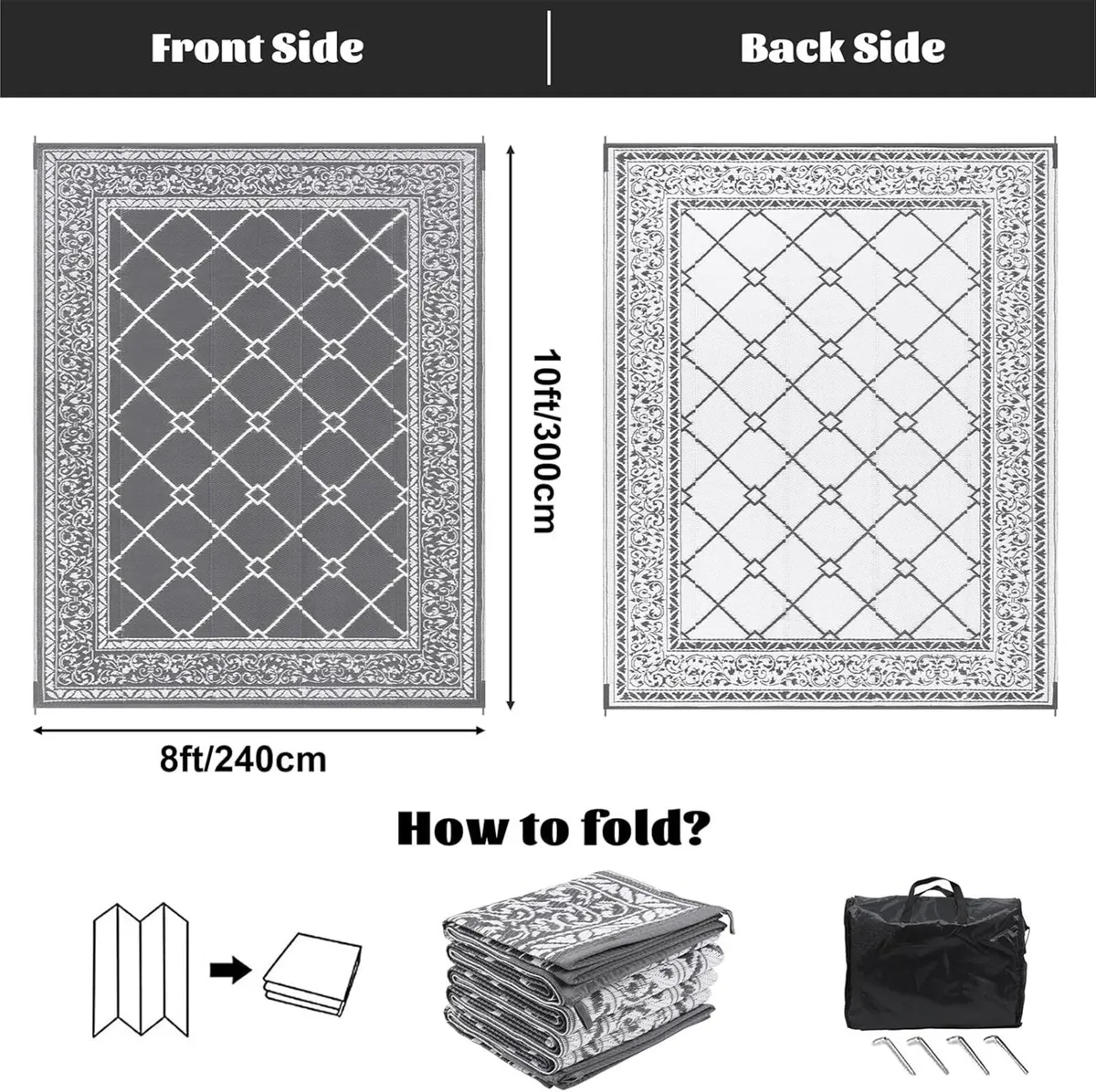 Front Side

Back Side

10ft/300cm

8ft/240cm

How to fold?