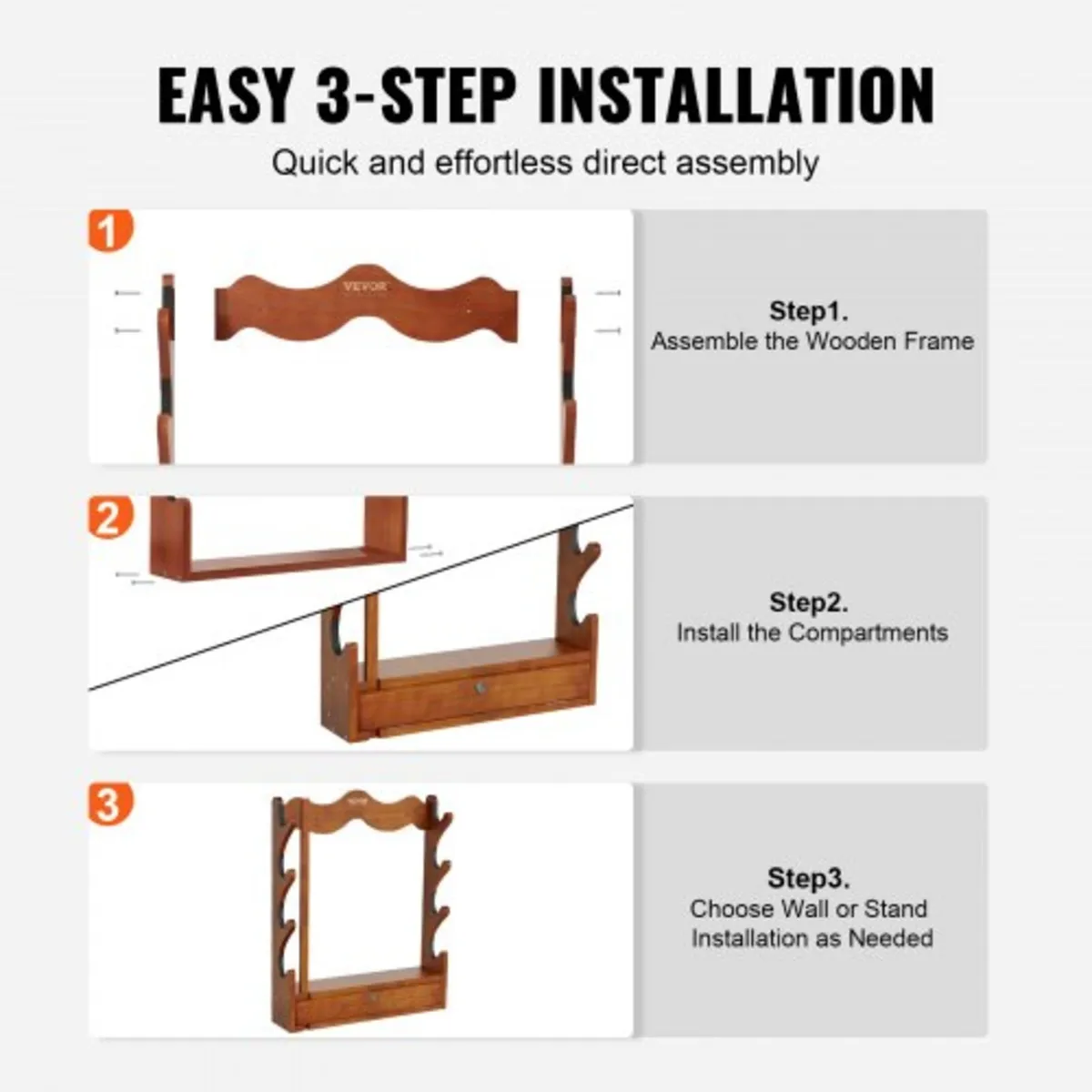 EASY 3-STEP INSTALLATION

Quick and effortless direct assembly

1

VEVOR

Step1.
Assemble the Wooden Frame

2

Step2.
Install the Compartments

3

VEVOR

Step3.
Choose Wall or Stand Installation as Needed