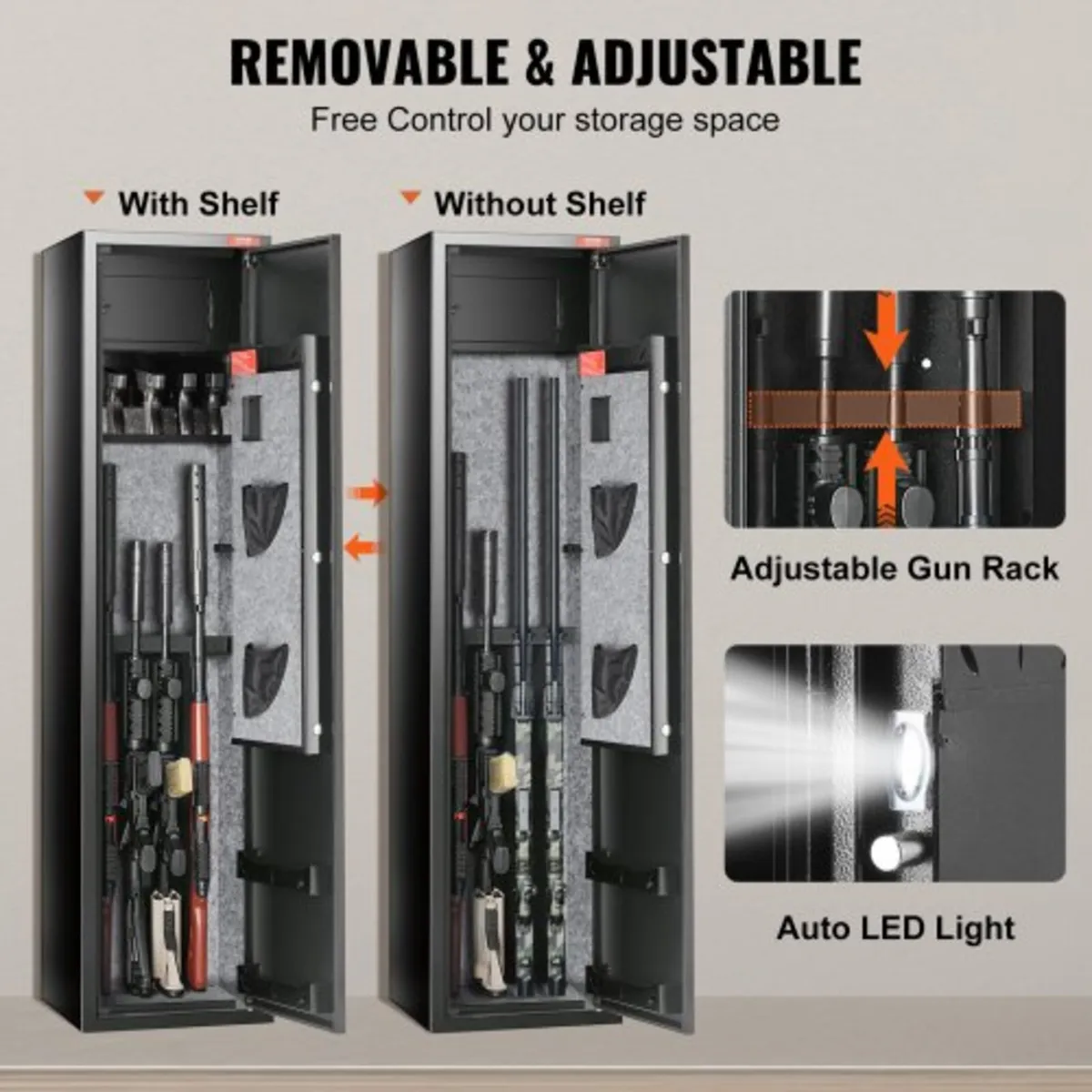 REMOVABLE & ADJUSTABLE

Free Control your storage space

With Shelf

Without Shelf

Adjustable Gun Rack

Auto LED Light