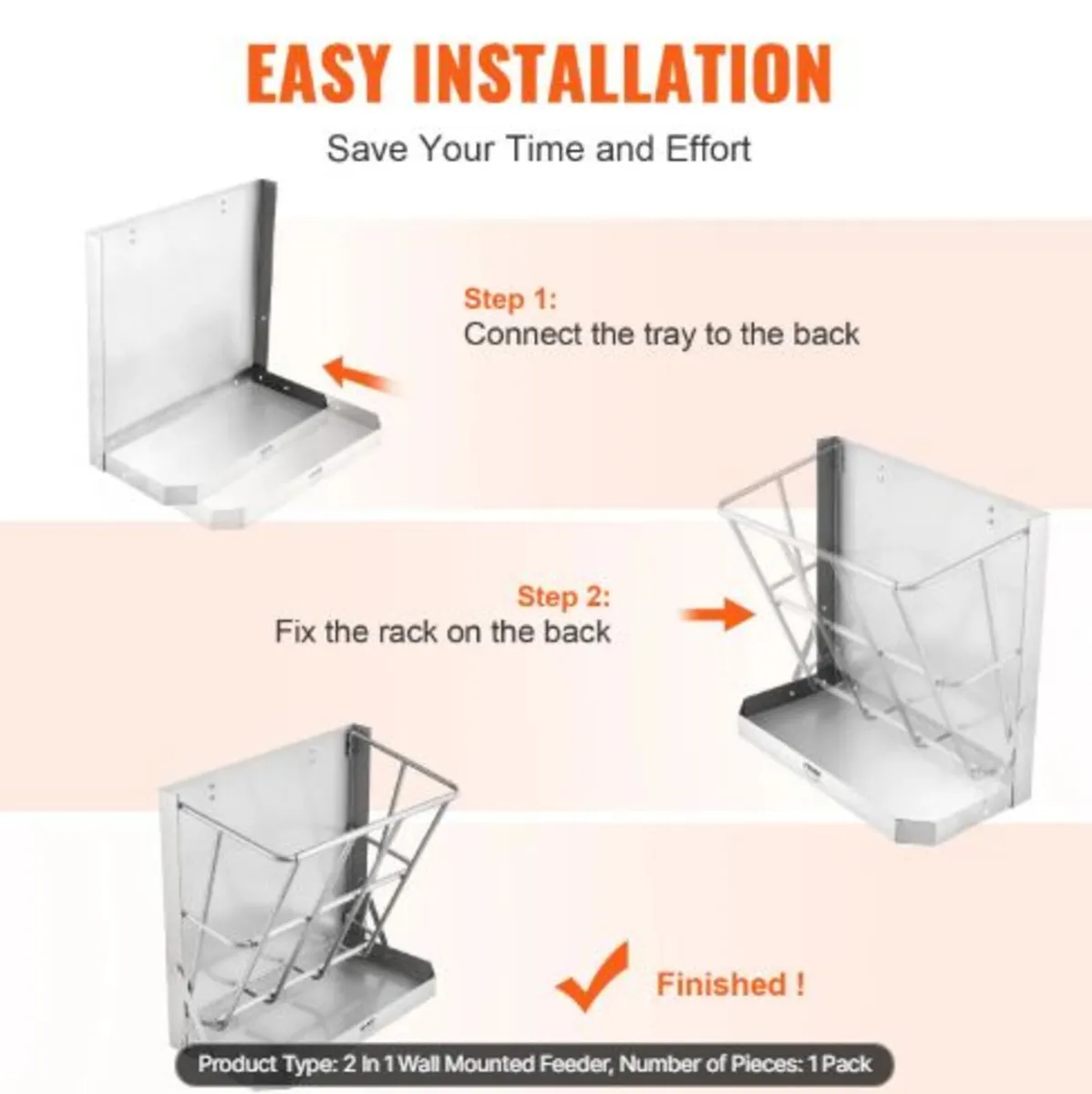 EASY INSTALLATION

Save Your Time and Effort

Step 1:
Connect the tray to the back

Step 2:
Fix the rack on the back

Finished !

Product Type: 2 In 1 Wall Mounted Feeder, Number of Pieces: 1 Pack