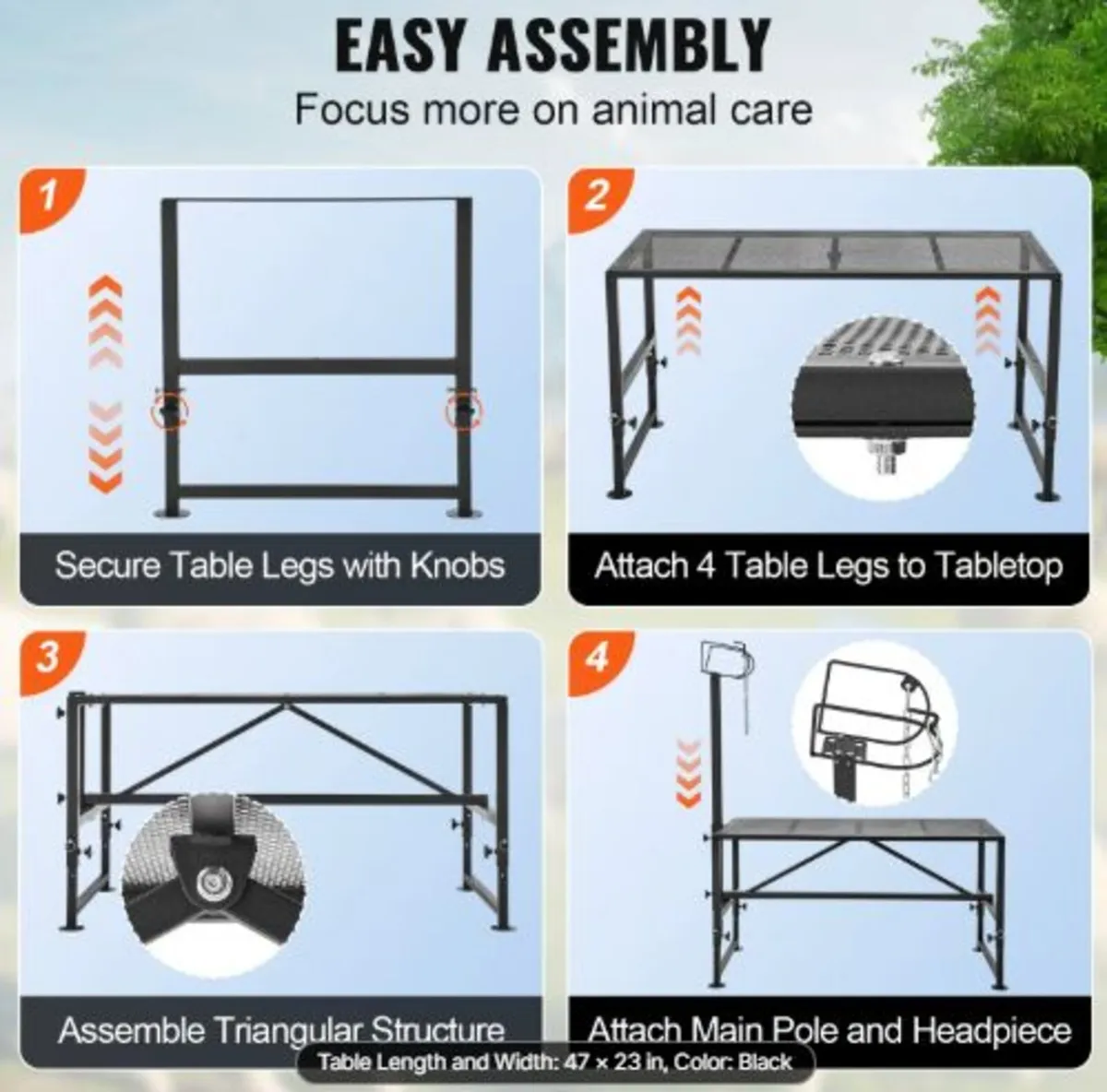 EASY ASSEMBLY

Focus more on animal care

1

Secure Table Legs with Knobs

2

Attach 4 Table Legs to Tabletop

3

Assemble Triangular Structure

4

Attach Main Pole and Headpiece

Table Length and Width: 47 × 23 in, Color: Black