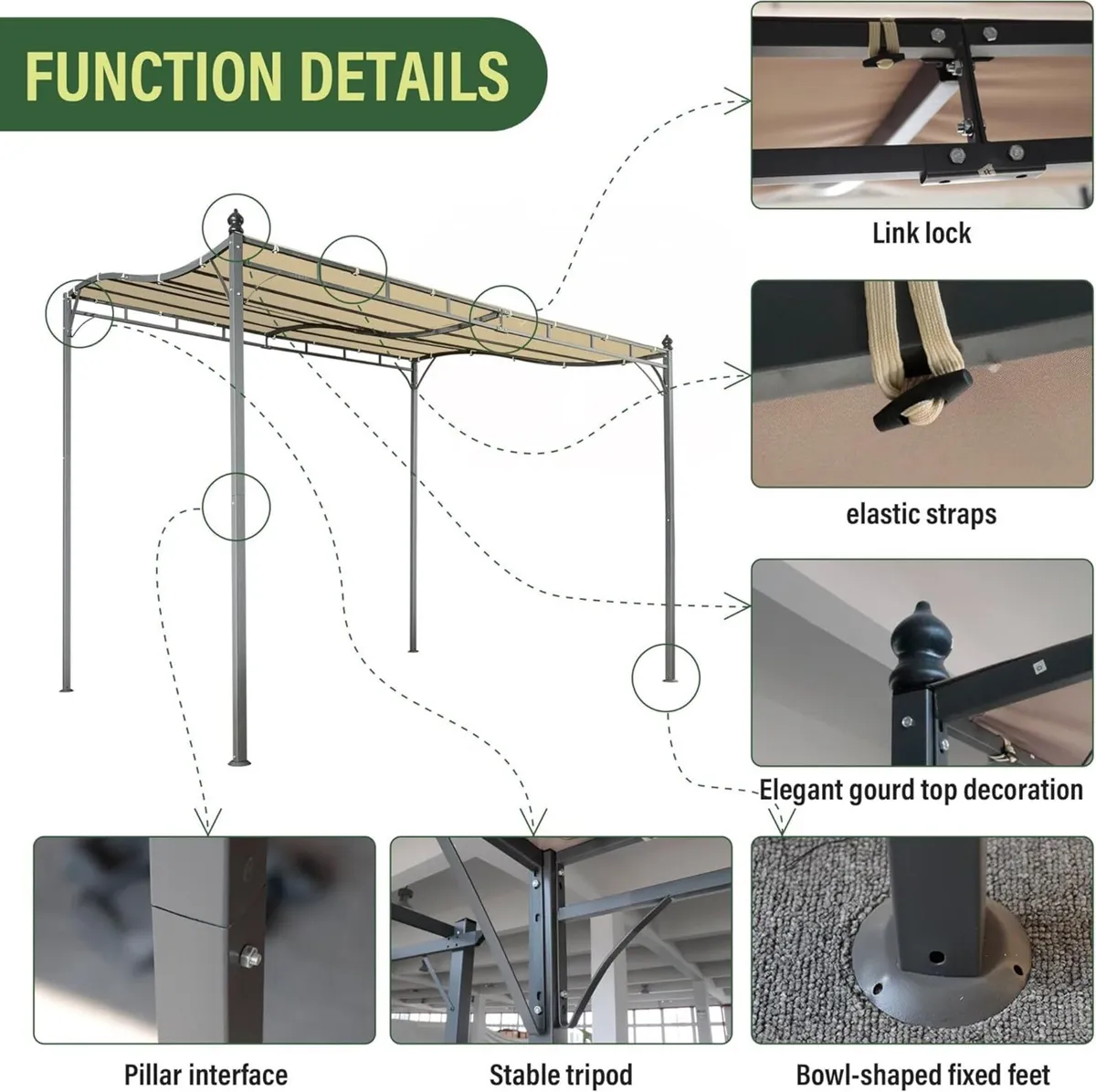 FUNCTION DETAILS

Link lock

elastic straps

Elegant gourd top decoration

Pillar interface

Stable tripod

Bowl-shaped fixed feet