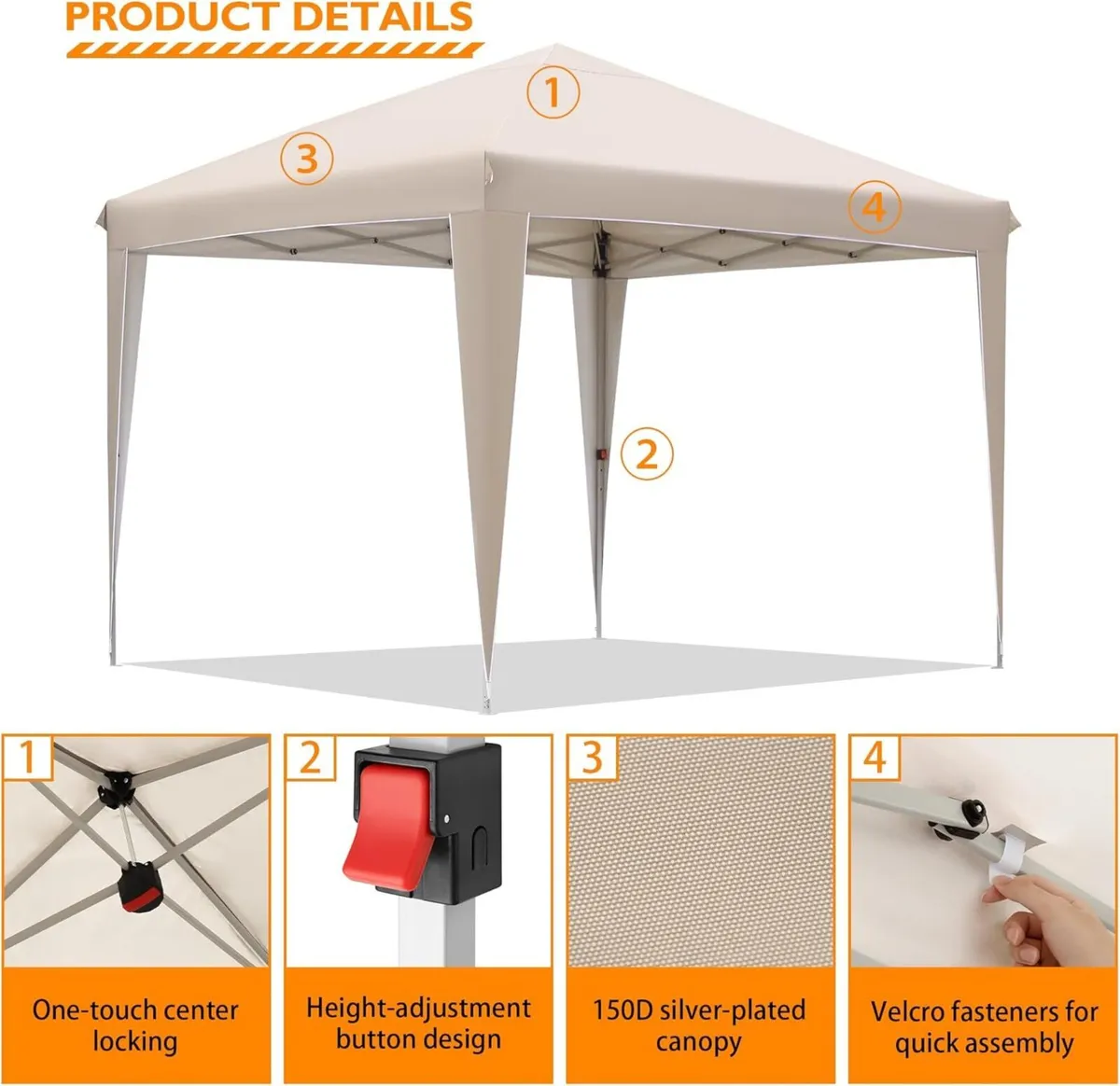 PRODUCT DETAILS

1

3

4

2

1

One-touch center locking

2

Height-adjustment button design

3

150D silver-plated canopy

4

Velcro fasteners for quick assembly