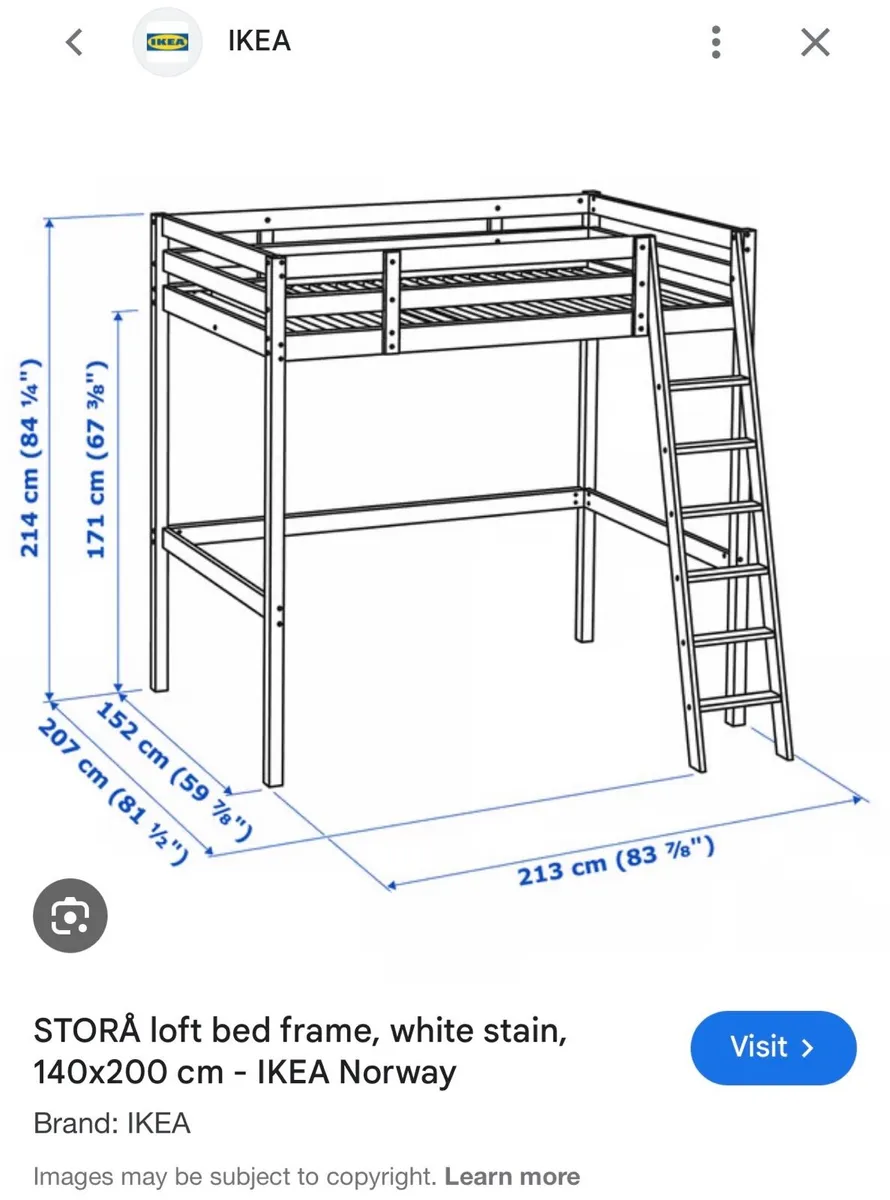 IKEA

IKEA

214 cm (84 ¼")

171 cm (67 ⅜")

152 cm (59 ⅞")

207 cm (81 ½")

213 cm (83 ⅞")

STORÅ loft bed frame, white stain, 140x200 cm - IKEA Norway

Visit >

Brand: IKEA

Images may be subject to copyright. Learn more