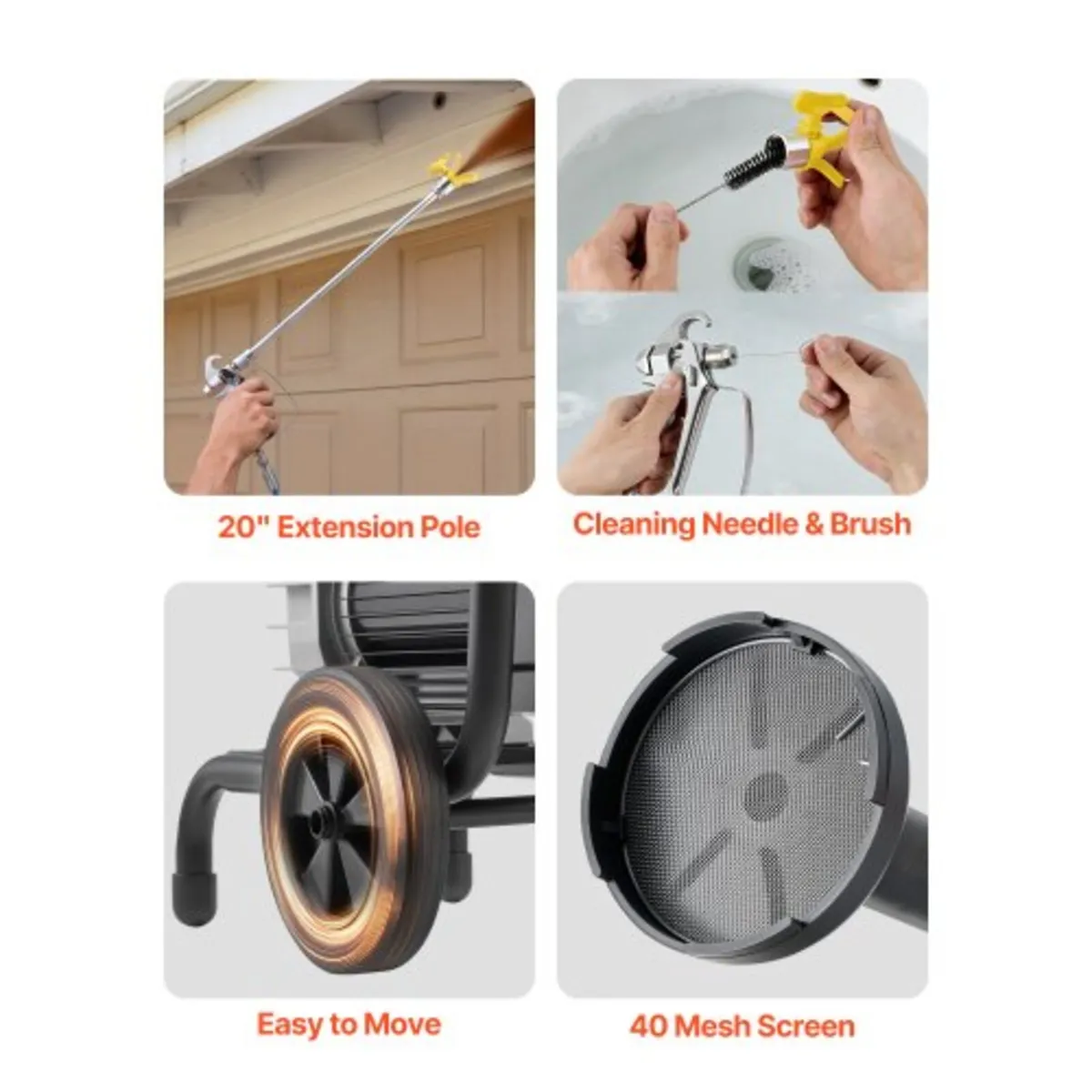 20" Extension Pole

Cleaning Needle & Brush

Easy to Move

40 Mesh Screen