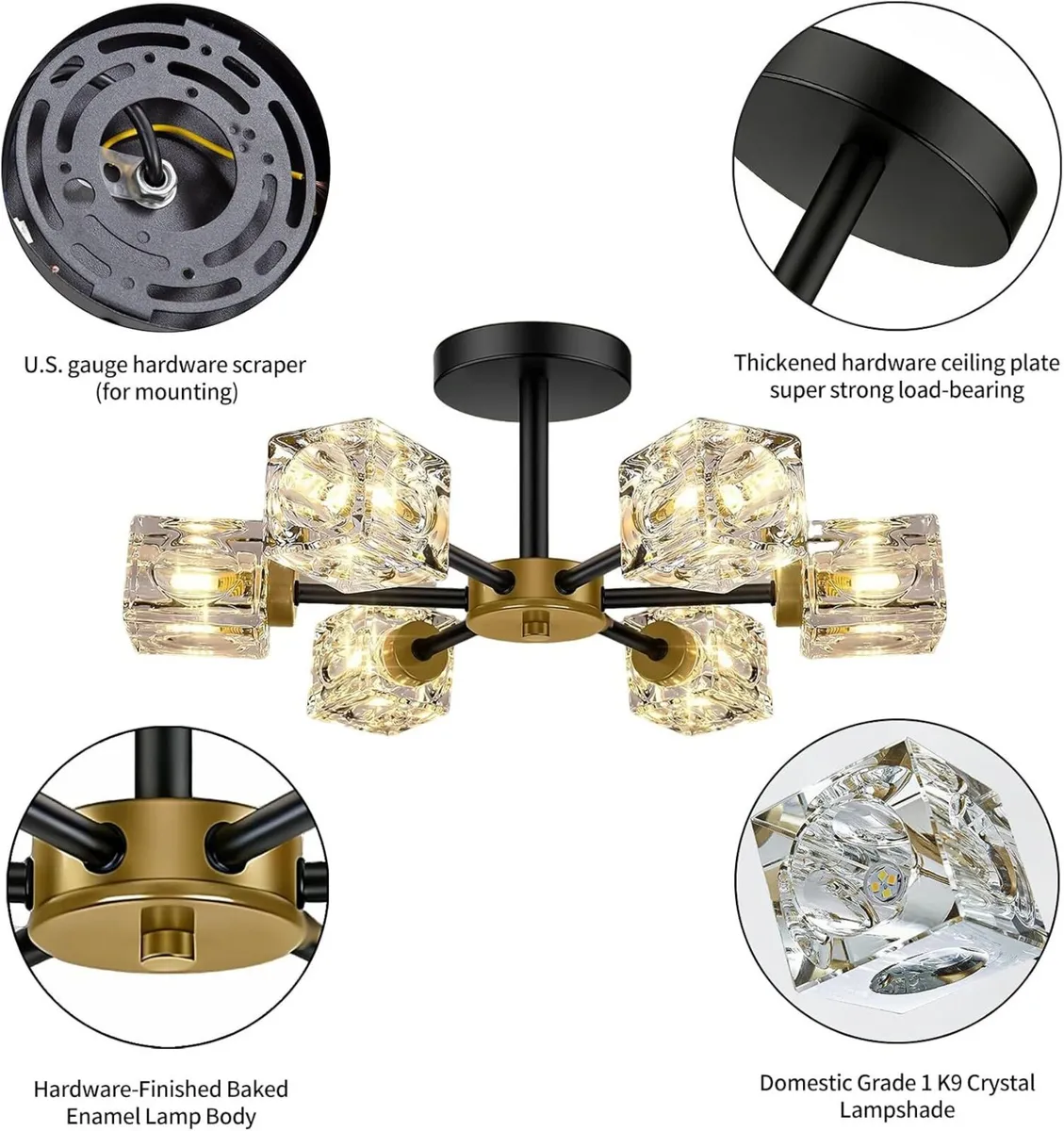 U.S. gauge hardware scraper
(for mounting)

Thickened hardware ceiling plate
super strong load-bearing

Hardware-Finished Baked
Enamel Lamp Body

Domestic Grade 1 K9 Crystal
Lampshade