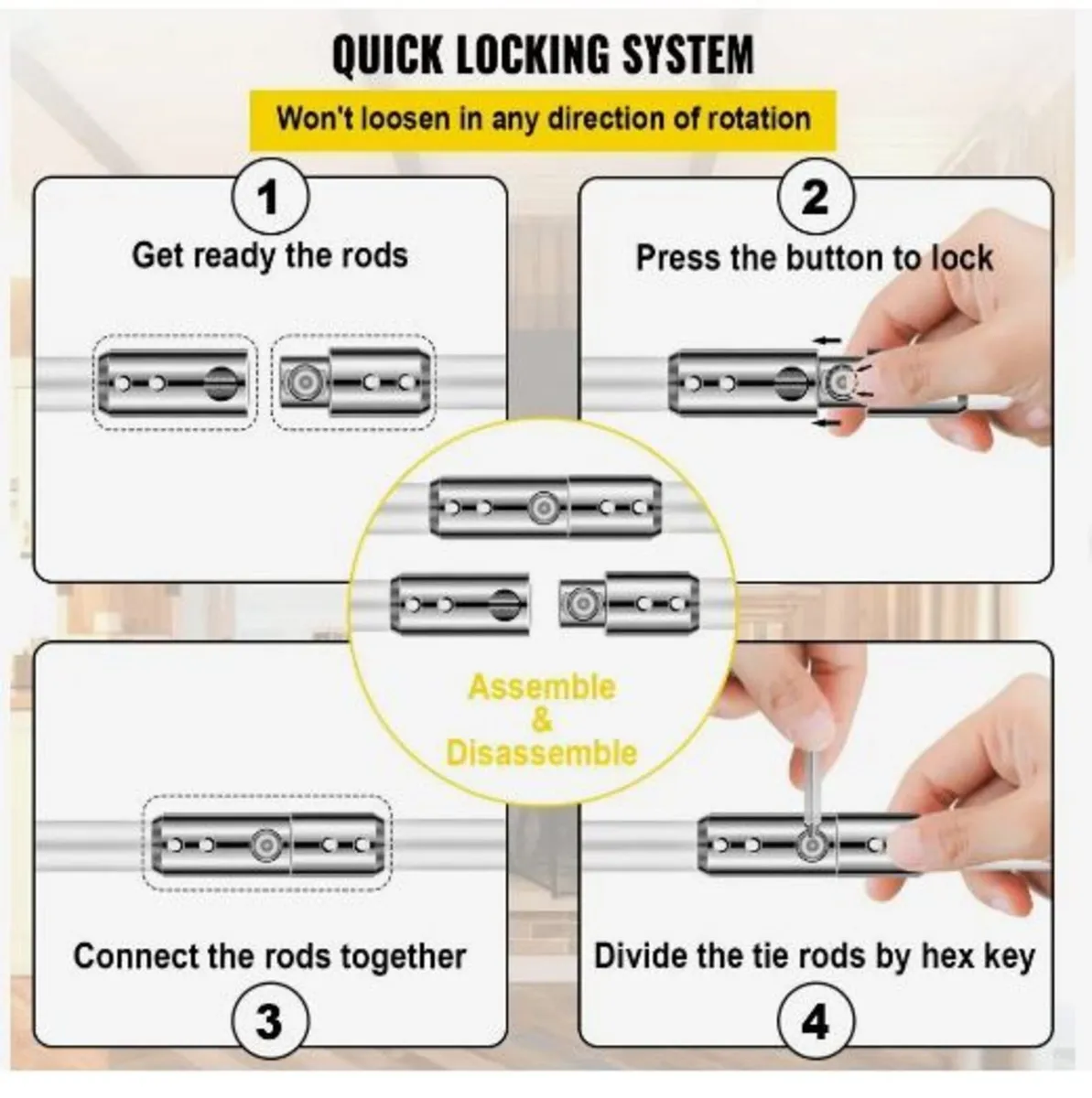 QUICK LOCKING SYSTEM

Won't loosen in any direction of rotation

1
Get ready the rods

2
Press the button to lock

Assemble & Disassemble

Connect the rods together
3

Divide the tie rods by hex key
4