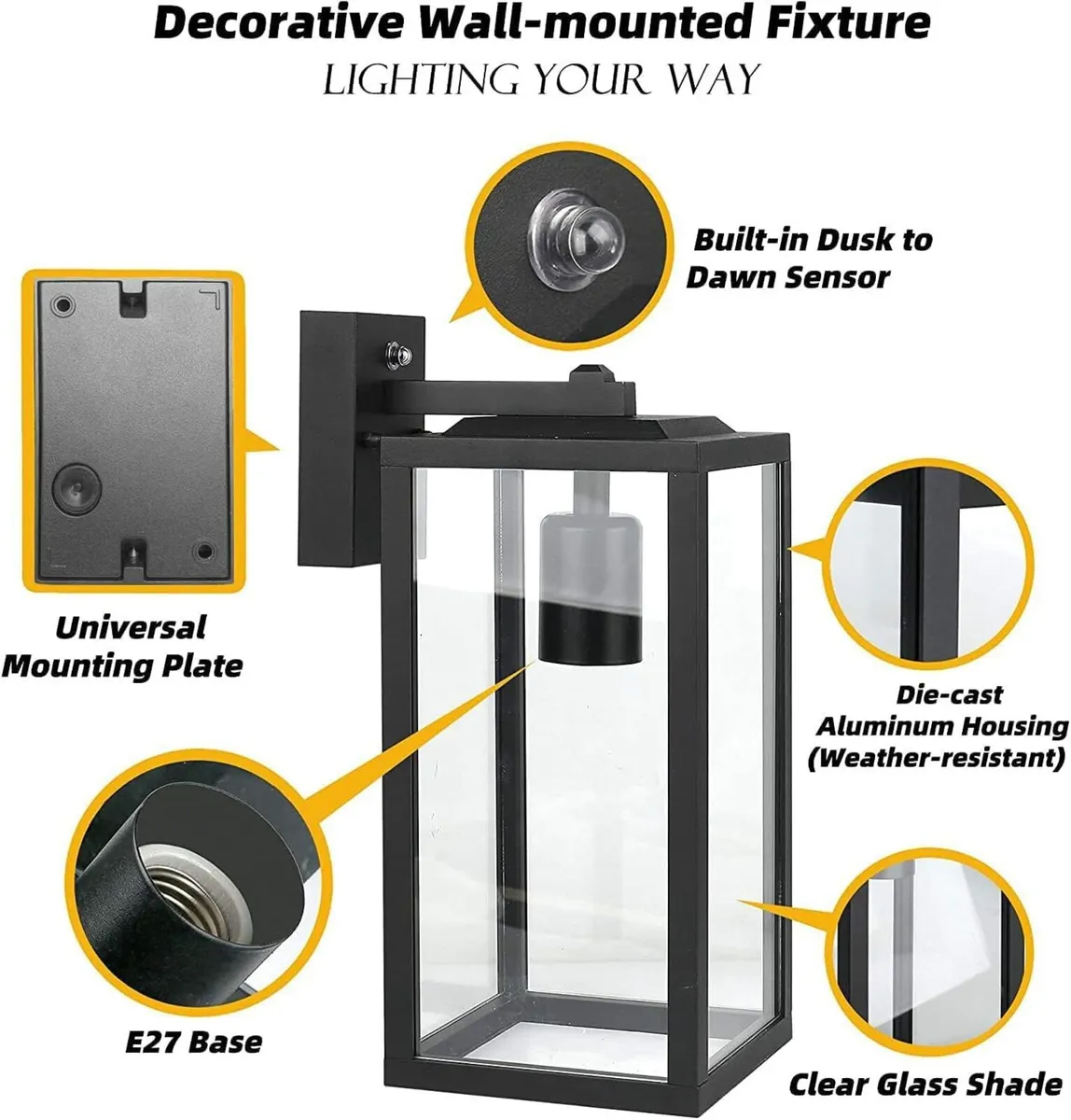 Decorative Wall-mounted Fixture
LIGHTING YOUR WAY

Built-in Dusk to Dawn Sensor

Universal Mounting Plate

Die-cast Aluminum Housing (Weather-resistant)

E27 Base

Clear Glass Shade