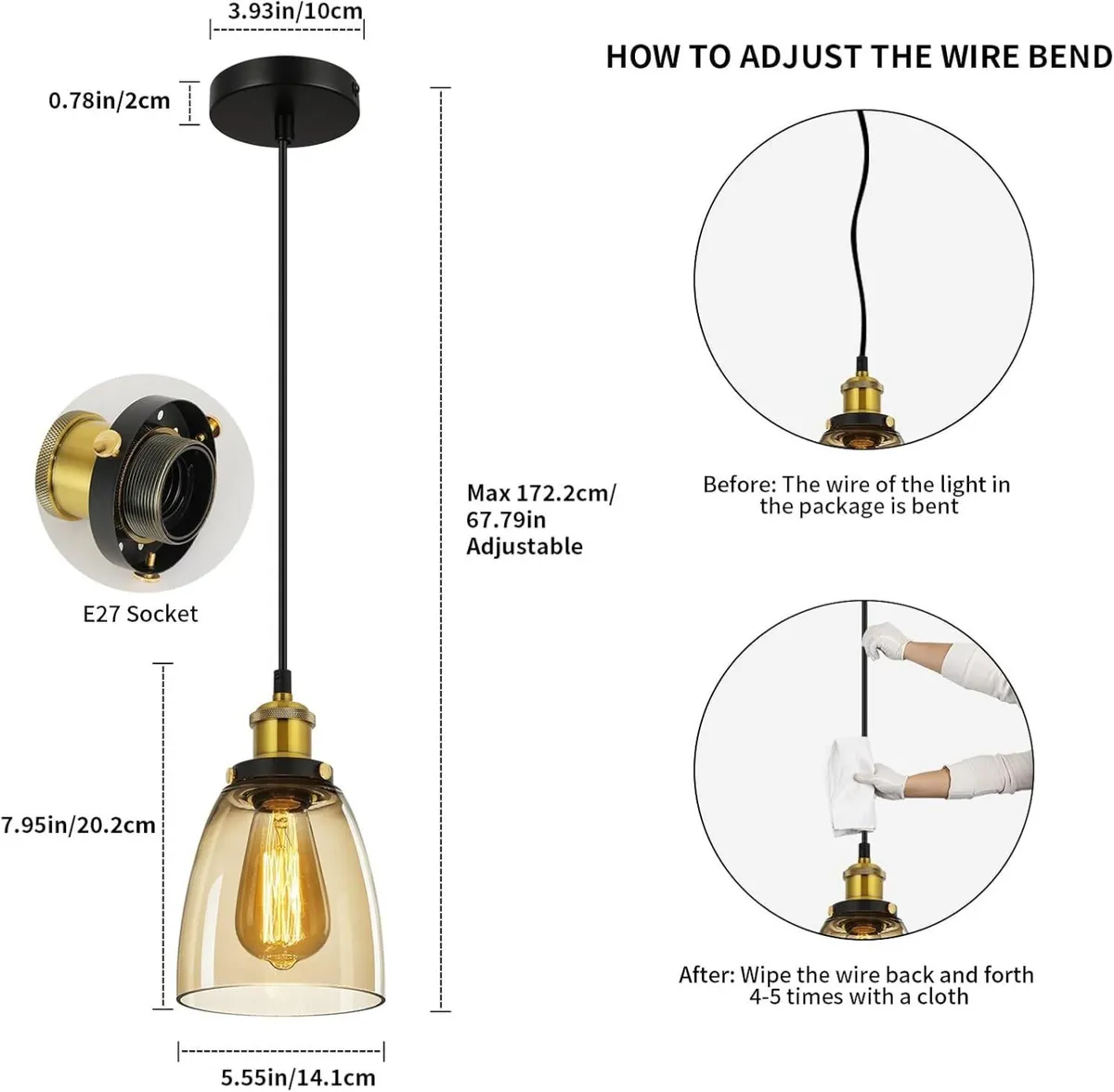 3.93in/10cm

0.78in/2cm

E27 Socket

Max 172.2cm/ 67.79in Adjustable

7.95in/20.2cm

5.55in/14.1cm

HOW TO ADJUST THE WIRE BEND

Before: The wire of the light in the package is bent

After: Wipe the wire back and forth 4-5 times with a cloth