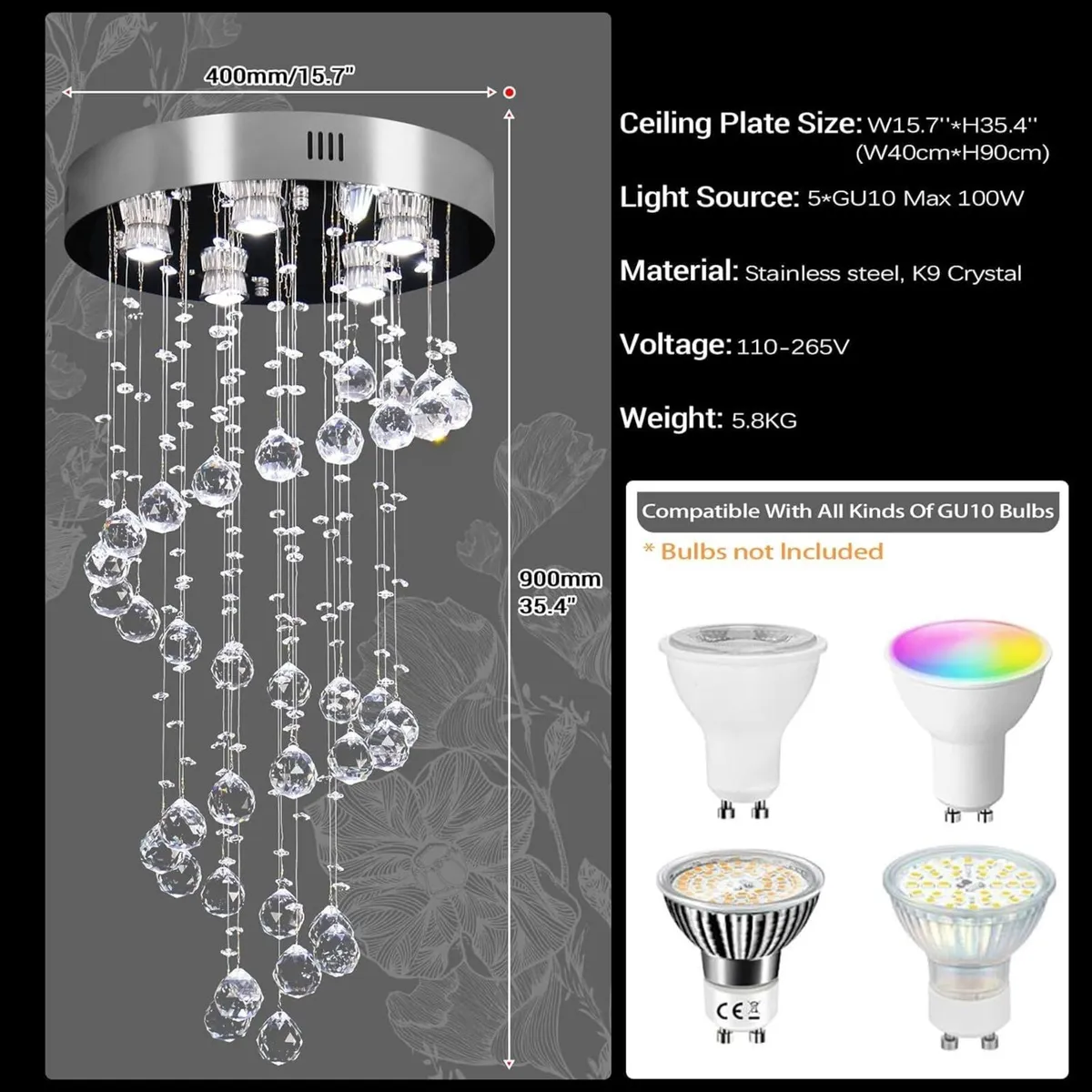 400mm/15.7"

900mm
35.4"

Ceiling Plate Size: W15.7''*H35.4''
(W40cm*H90cm)

Light Source: 5*GU10 Max 100W

Material: Stainless steel, K9 Crystal

Voltage: 110-265V

Weight: 5.8KG

Compatible With All Kinds Of GU10 Bulbs

* Bulbs not Included

CE