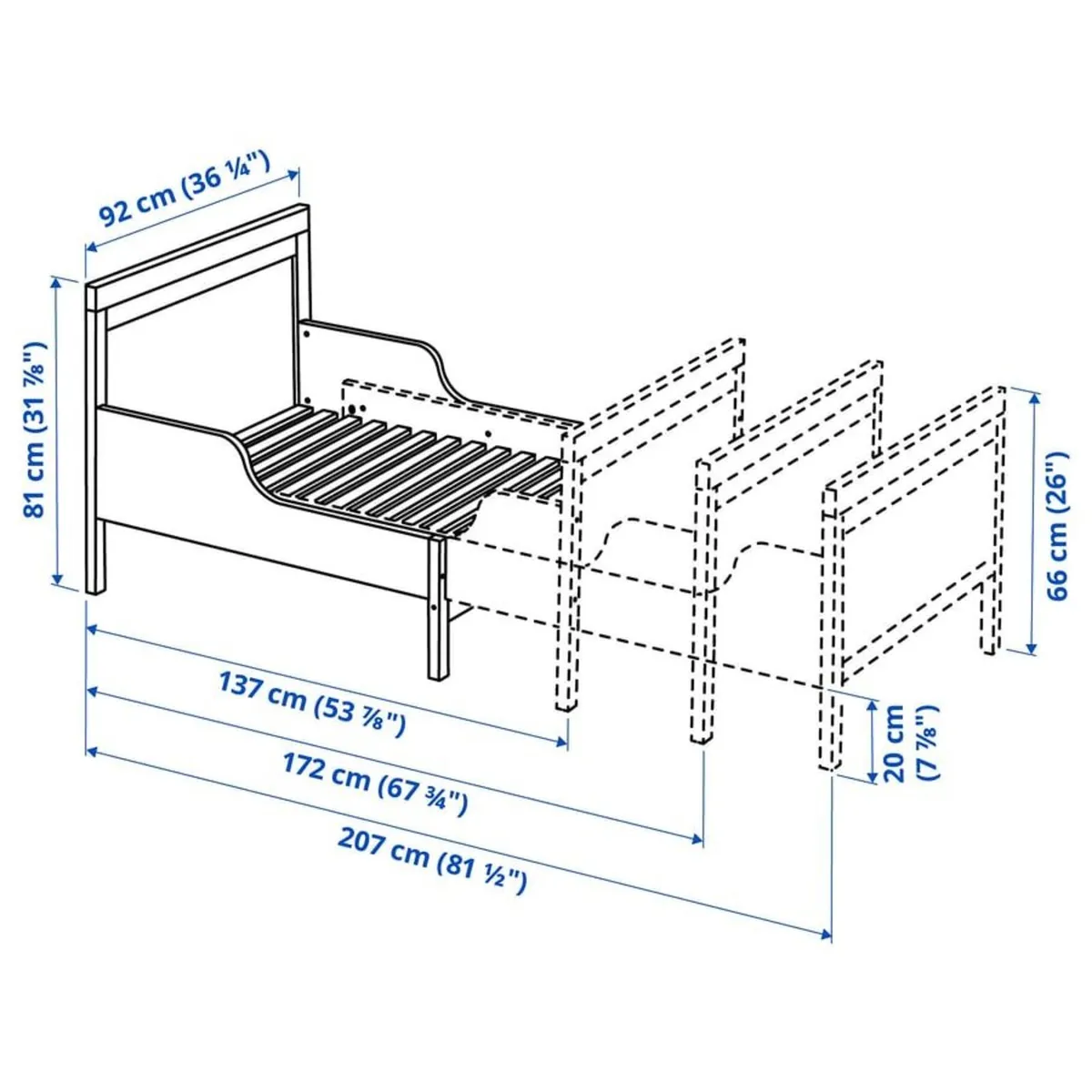 92 cm (36 ¼")

81 cm (31 ⅞")

66 cm (26")

137 cm (53 ⅞")

172 cm (67 ¾")

207 cm (81 ½")

20 cm (7 ⅞")