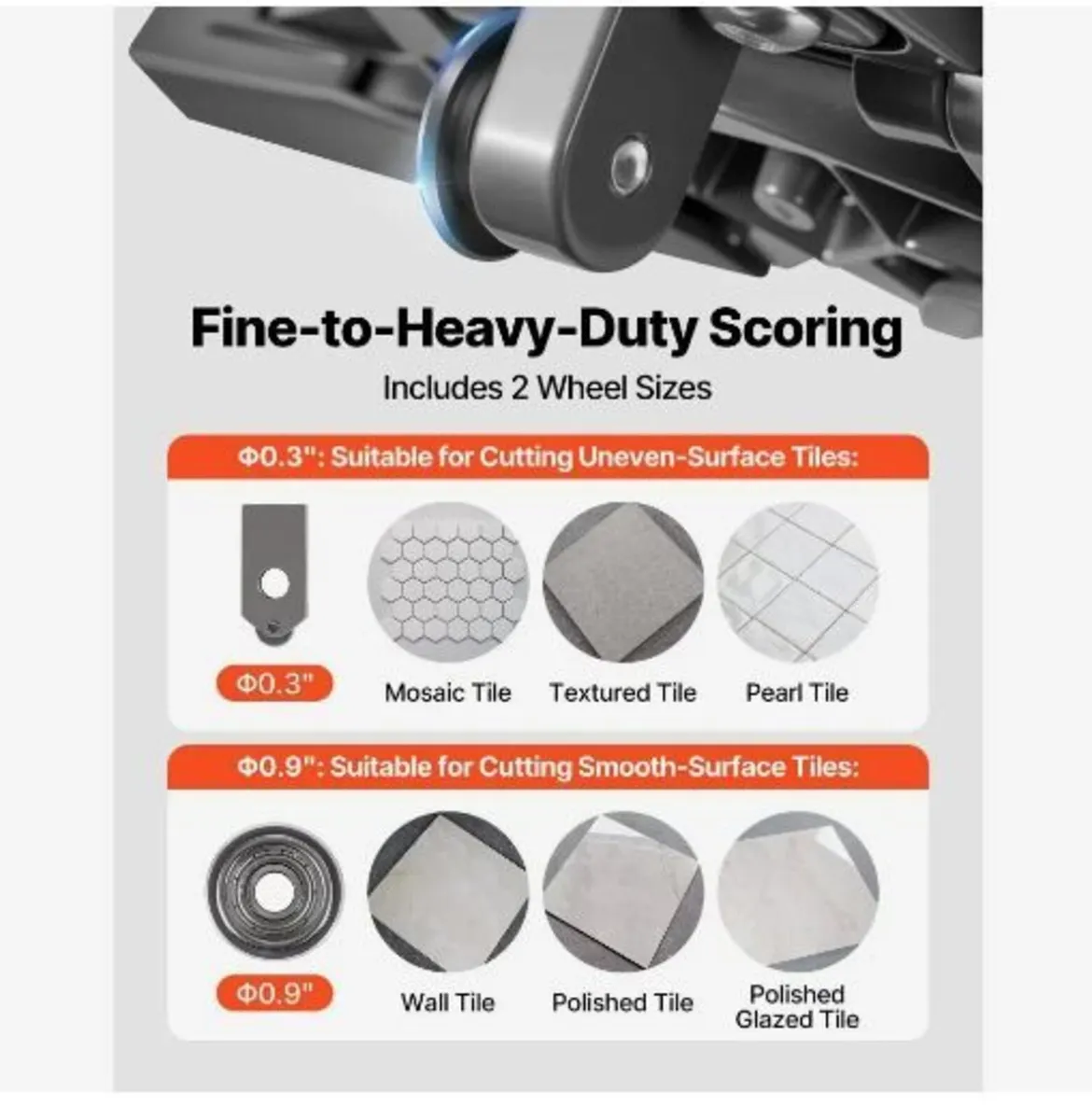 Fine-to-Heavy-Duty Scoring
Includes 2 Wheel Sizes

Φ0.3": Suitable for Cutting Uneven-Surface Tiles:

Φ0.3"
Mosaic Tile
Textured Tile
Pearl Tile

Φ0.9": Suitable for Cutting Smooth-Surface Tiles:

Φ0.9"
Wall Tile
Polished Tile
Polished Glazed Tile