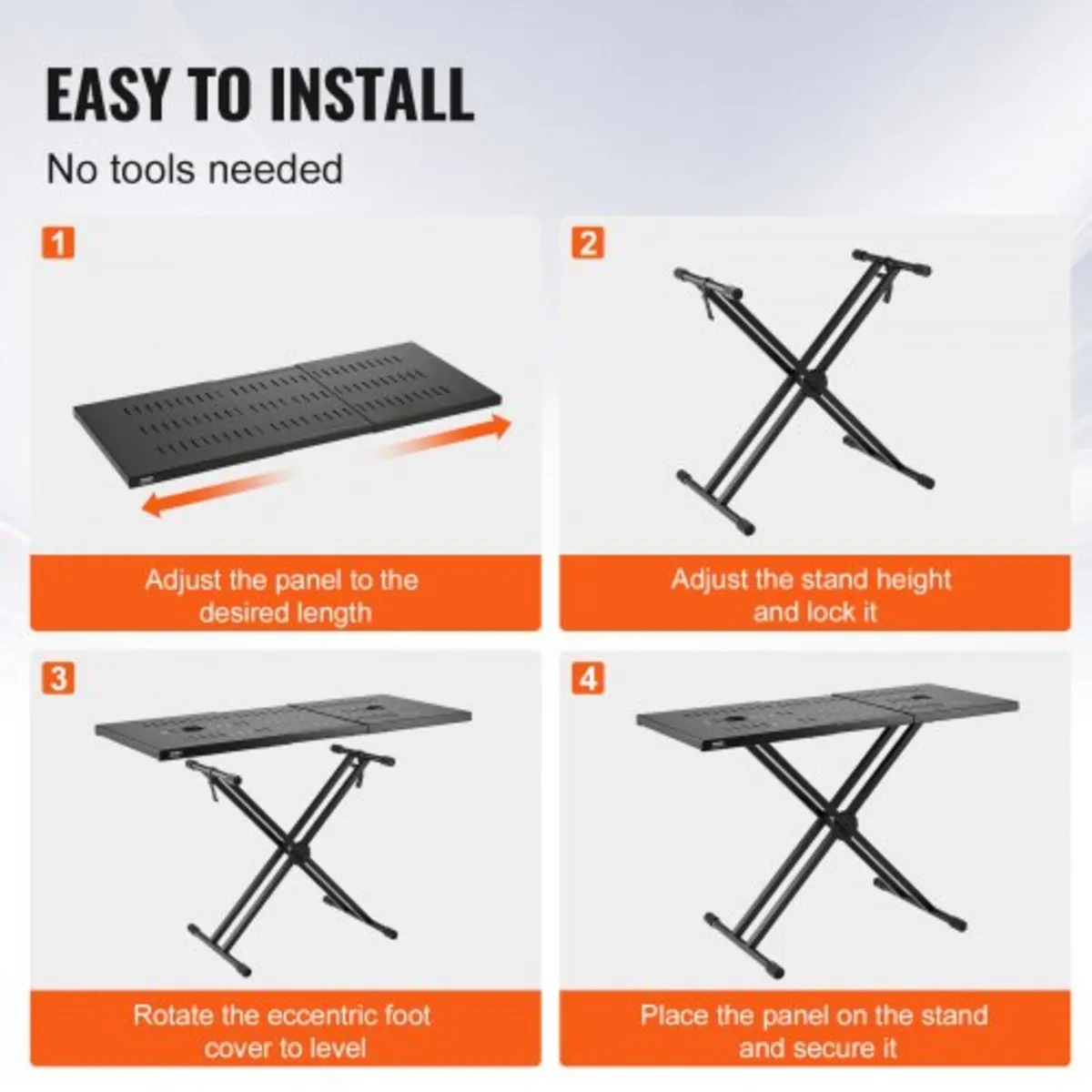 EASY TO INSTALL

No tools needed

1

Adjust the panel to the desired length

2

Adjust the stand height and lock it

3

Rotate the eccentric foot cover to level

4

Place the panel on the stand and secure it