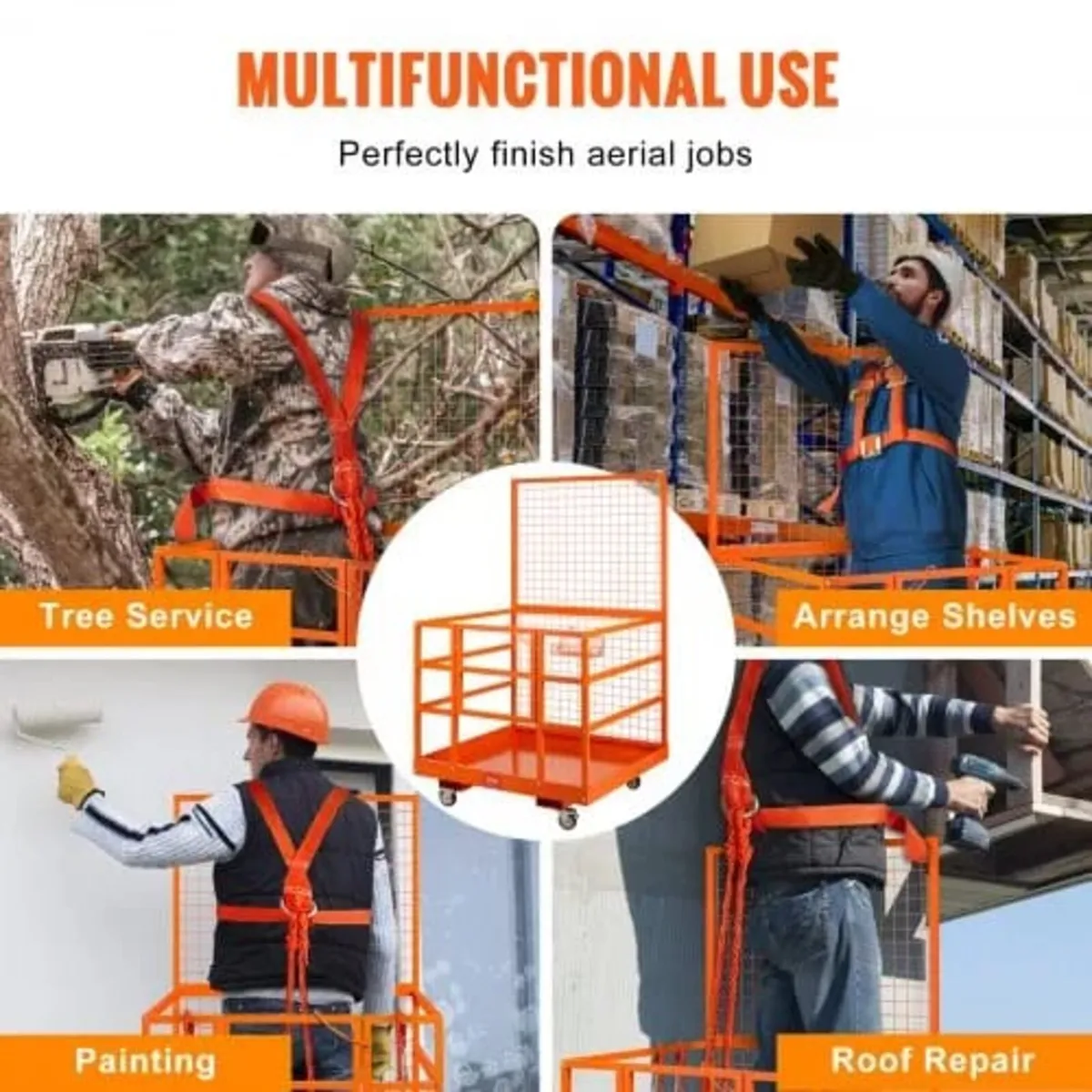 MULTIFUNCTIONAL USE

Perfectly finish aerial jobs

Tree Service

Arrange Shelves

Painting

Roof Repair