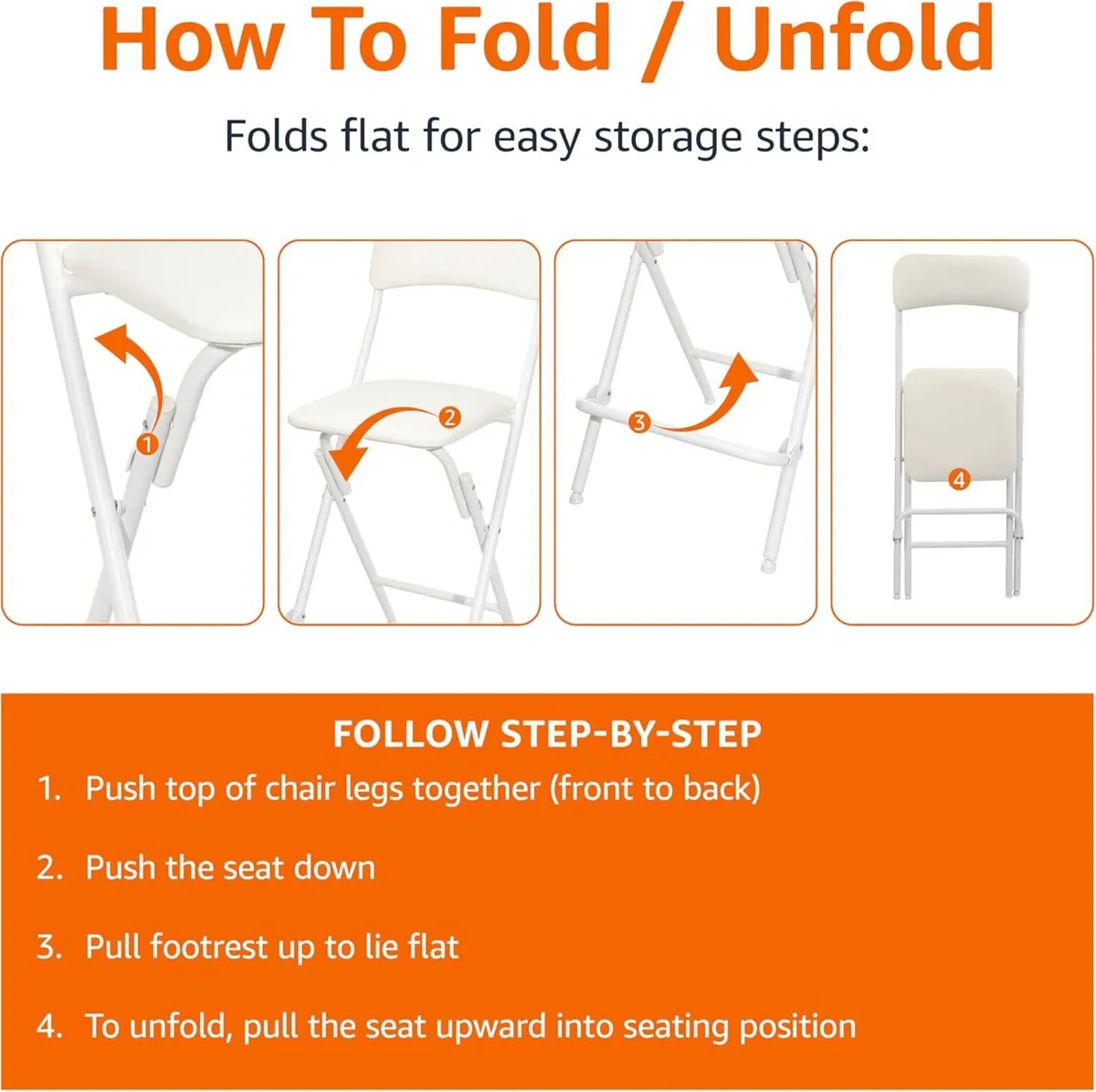 How To Fold / Unfold

Folds flat for easy storage steps:

1

2

3

4

FOLLOW STEP-BY-STEP

1. Push top of chair legs together (front to back)

2. Push the seat down

3. Pull footrest up to lie flat

4. To unfold, pull the seat upward into seating position