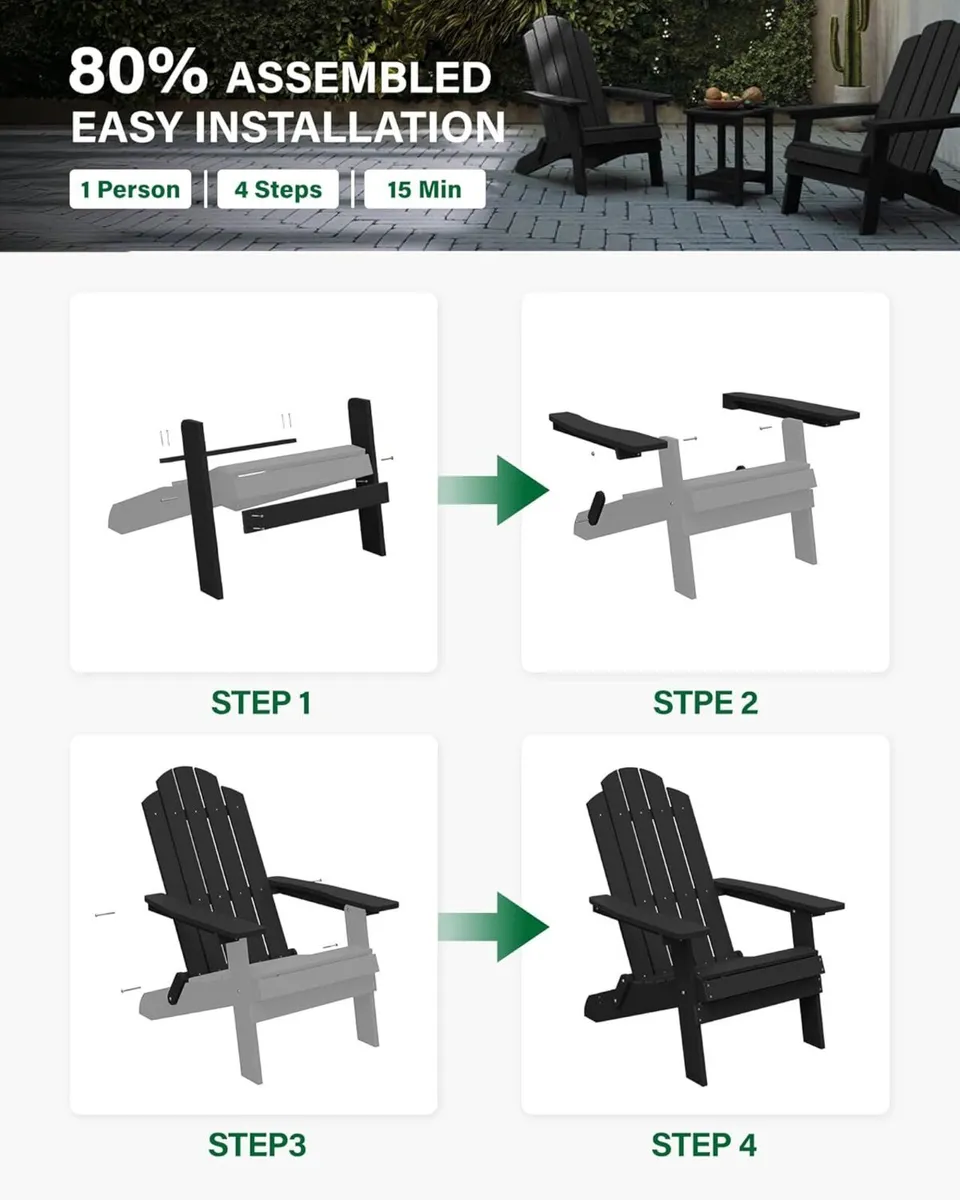 80% ASSEMBLED
EASY INSTALLATION

1 Person | 4 Steps | 15 Min

STEP 1

STPE 2

STEP3

STEP 4