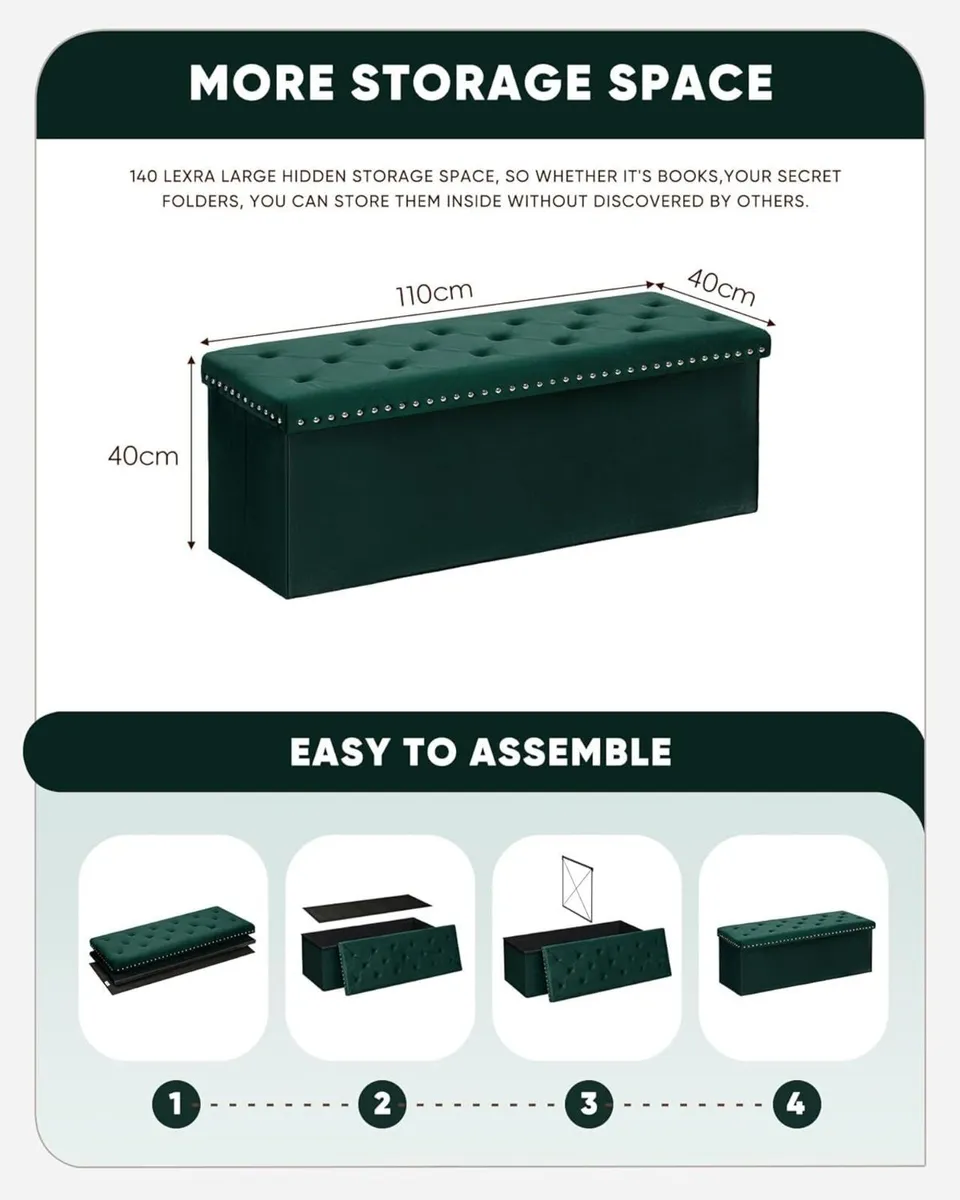 MORE STORAGE SPACE

140 LEXRA LARGE HIDDEN STORAGE SPACE, SO WHETHER IT'S BOOKS,YOUR SECRET FOLDERS, YOU CAN STORE THEM INSIDE WITHOUT DISCOVERED BY OTHERS.

110cm

40cm

40cm

EASY TO ASSEMBLE

1

2

3

4