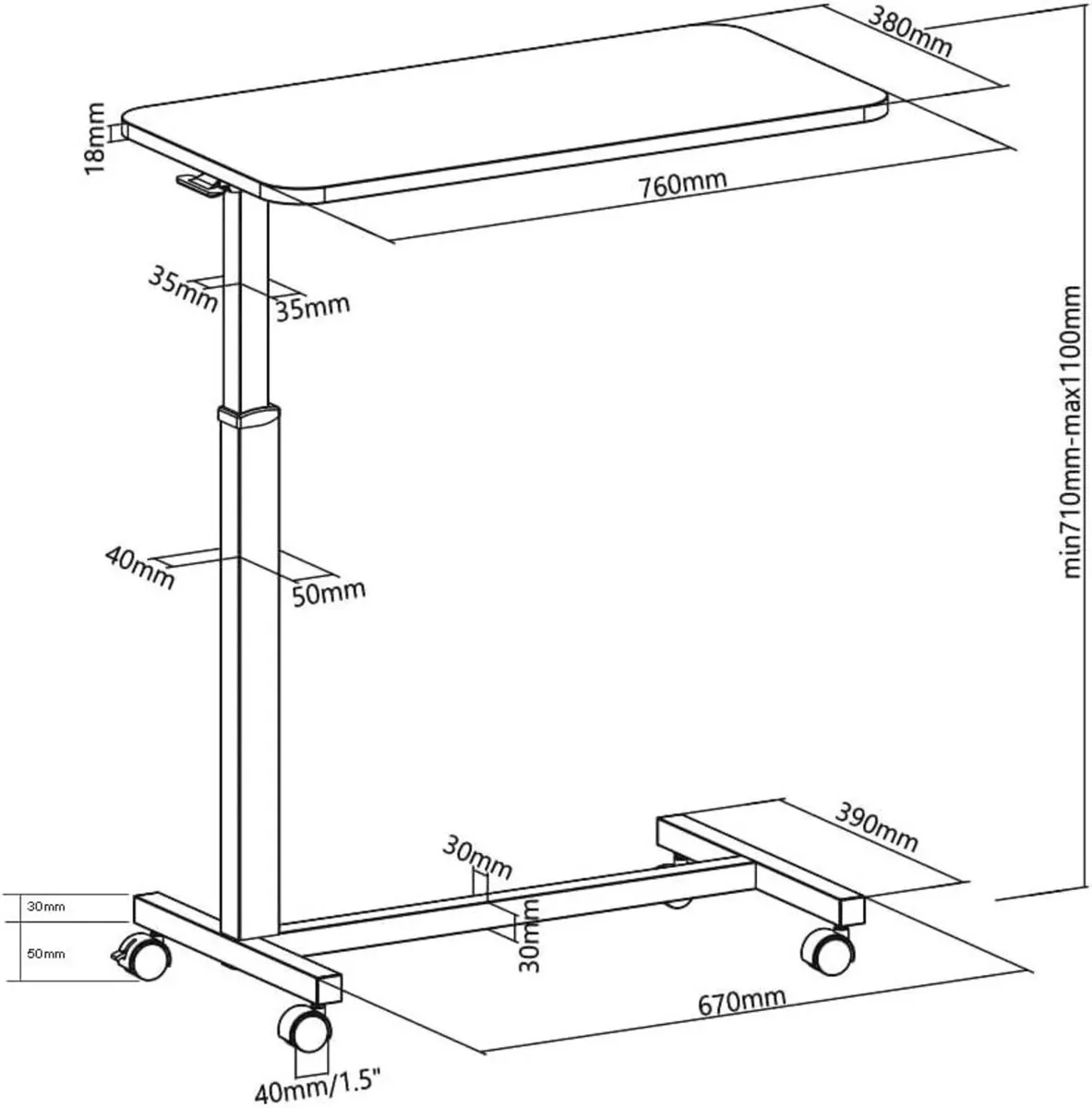 380mm
18mm
760mm
35mm
35mm
min710mm-max1100mm
40mm
50mm
390mm
30mm
30mm
30mm
50mm
670mm
40mm/1.5"