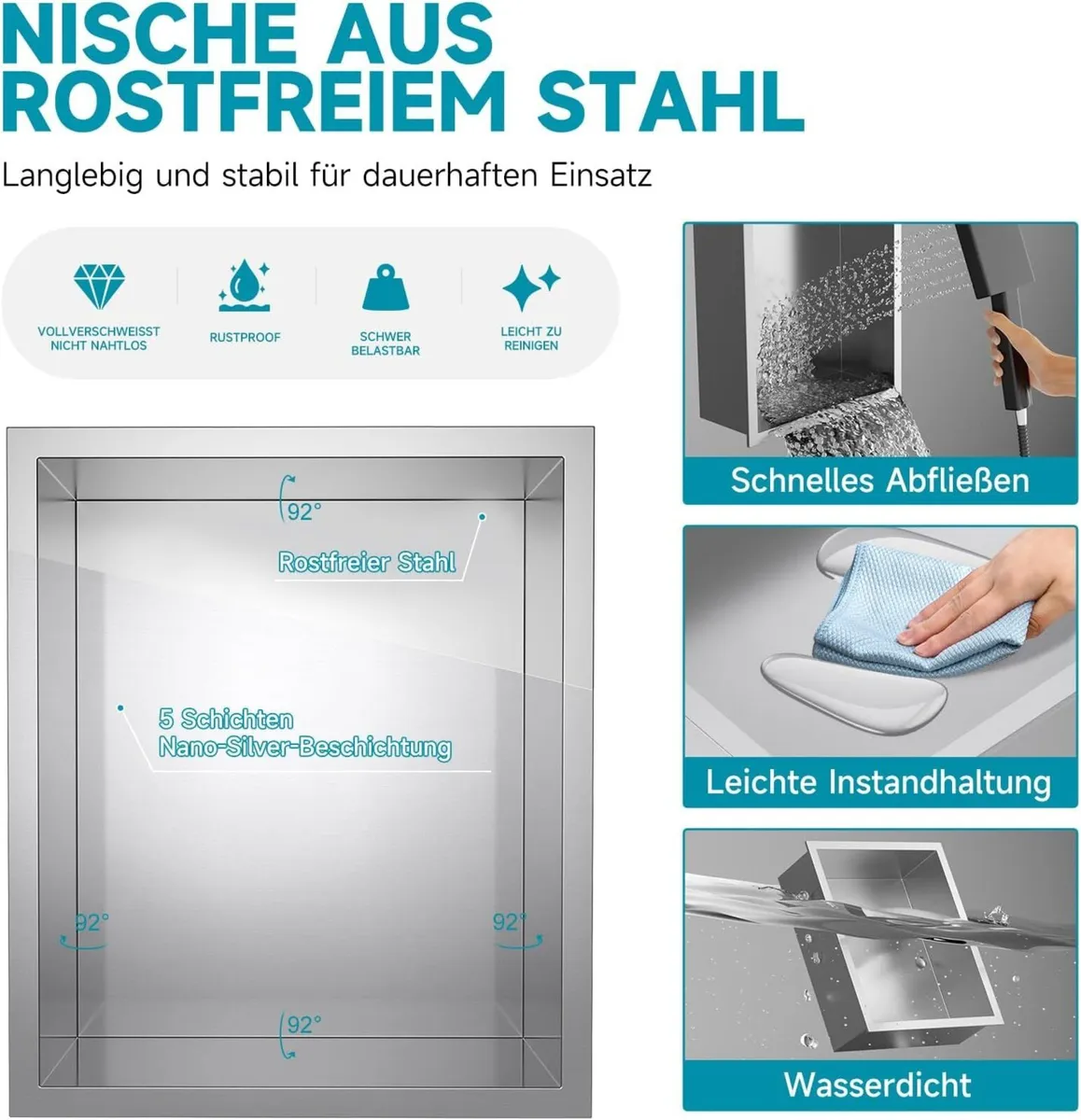 NISCHE AUS ROSTFREIEM STAHL

Langlebig und stabil für dauerhaften Einsatz

VOLLVERSCHWEISST NICHT NAHTLOS

RUSTPROOF

SCHWER BELASTBAR

LEICHT ZU REINIGEN

92°

Rostfreier Stahl

5 Schichten Nano-Silver-Beschichtung

92°

92°

92°

Schnelles Abfließen

Leichte Instandhaltung

Wasserdicht