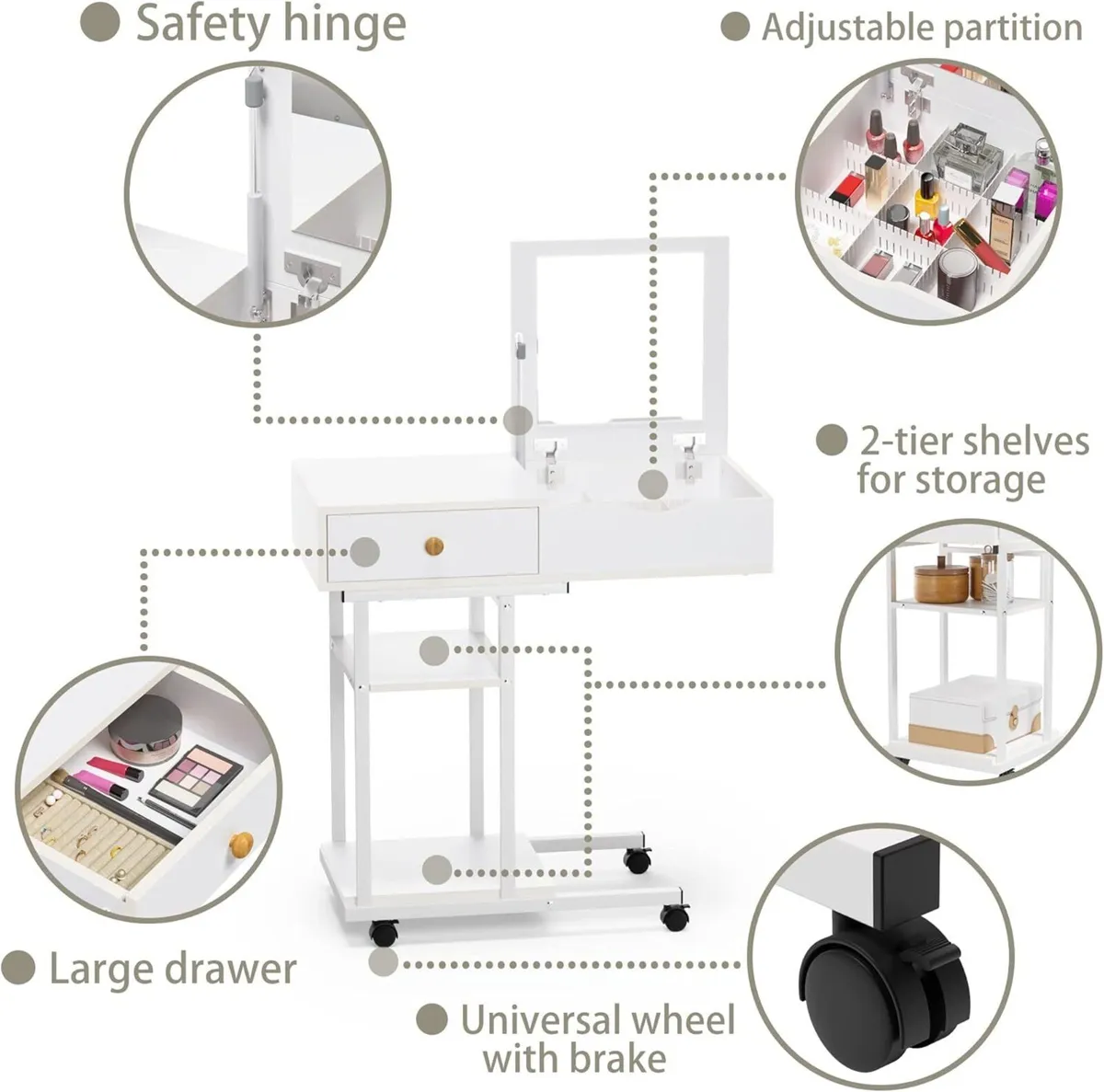 Safety hinge

Adjustable partition

2-tier shelves for storage

Large drawer

Universal wheel with brake